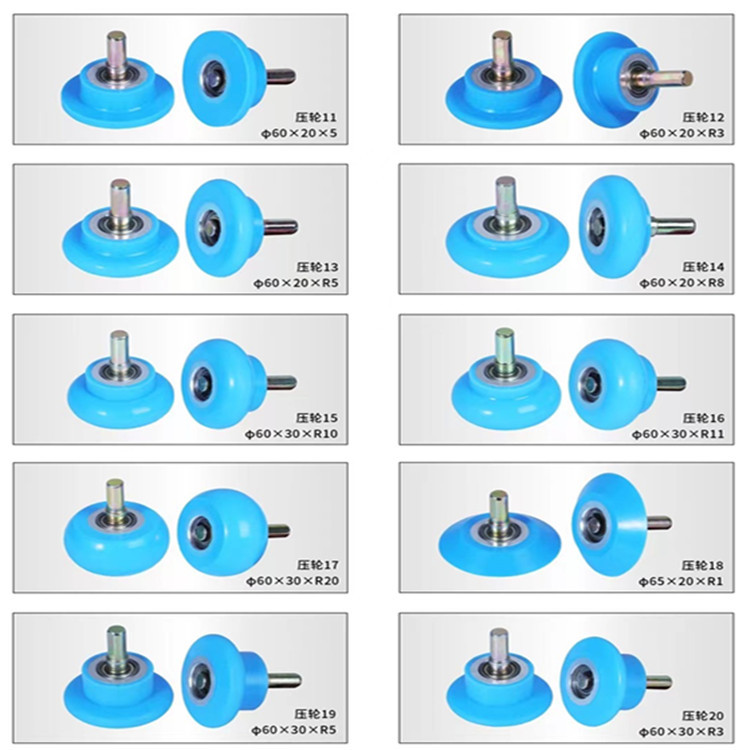 压轮11
φ60×20×5

压轮12
φ60×20×R3

压轮13
φ60×20×R5

压轮14
φ60×20×R8

压轮15
φ60×30×R10

压轮16
φ60×30×R11

压轮17
φ60×30×R20

压轮18
φ65×20×R1

压轮19
φ60×30×R5

压轮20
φ60×30×R3