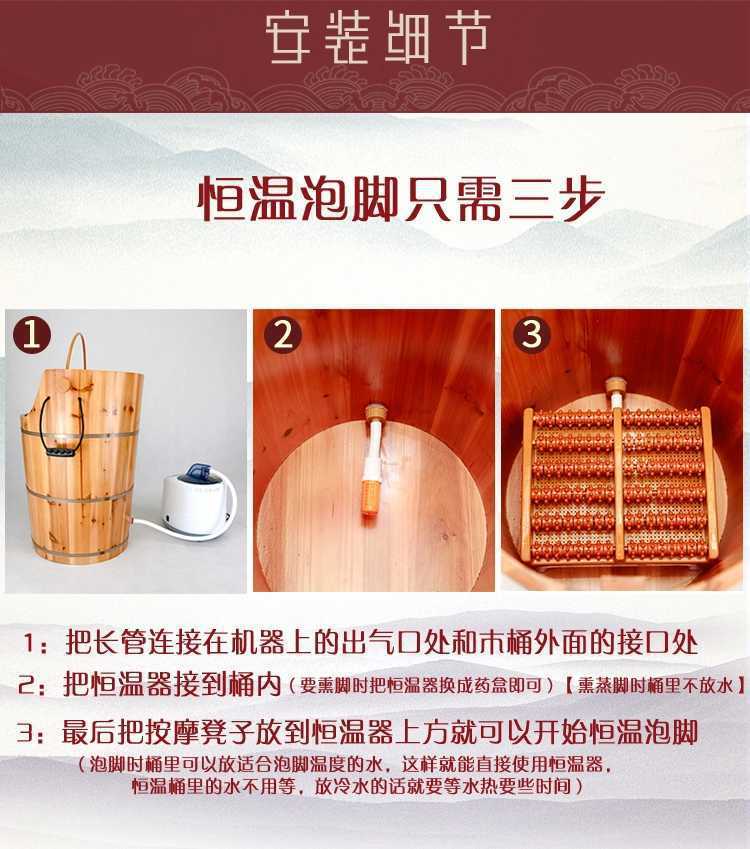 安装细节

恒温泡脚只需三步

1

2

3

1：把长管连接在机器上的出气口处和木桶外面的接口处

2：把恒温器接到桶内（要熏脚时把恒温器换成药盒即可）【熏蒸脚时桶里不放水】

3：最后把按摩凳子放到恒温器上方就可以开始恒温泡脚

（泡脚时桶里可以放适合泡脚温度的水，这样就能直接使用恒温器，恒温桶里的水不用等，放冷水的话就要等水热要些时间）