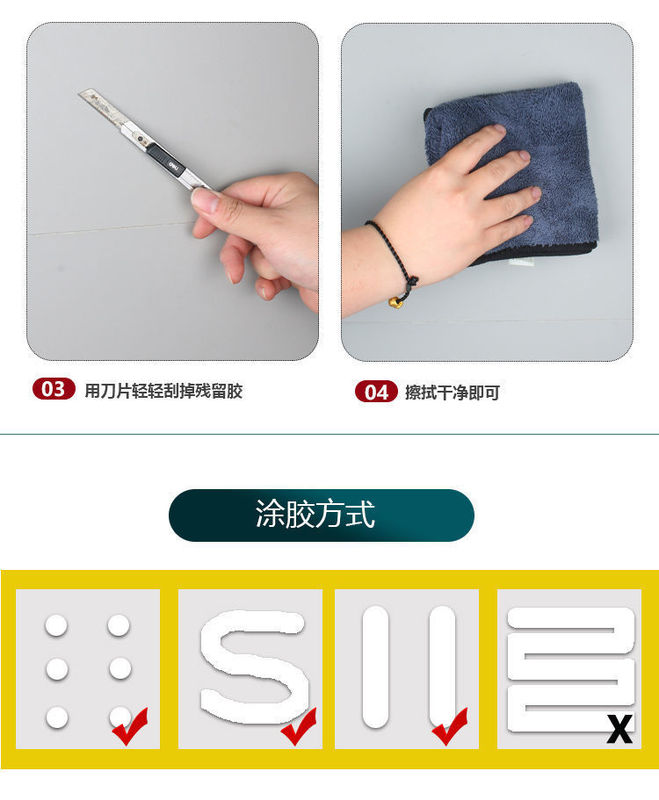 03 用刀片轻轻刮掉残留胶

04 擦拭干净即可

涂胶方式

X