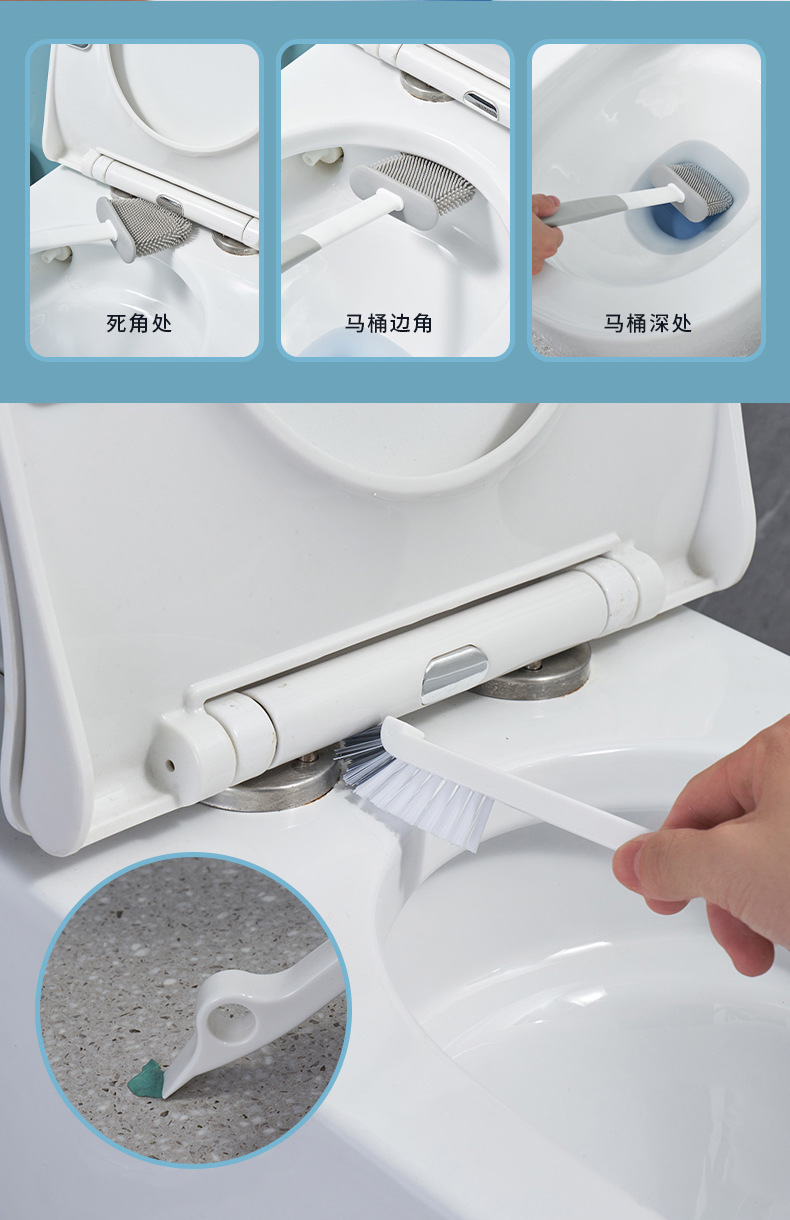 死角处

马桶边角

马桶深处