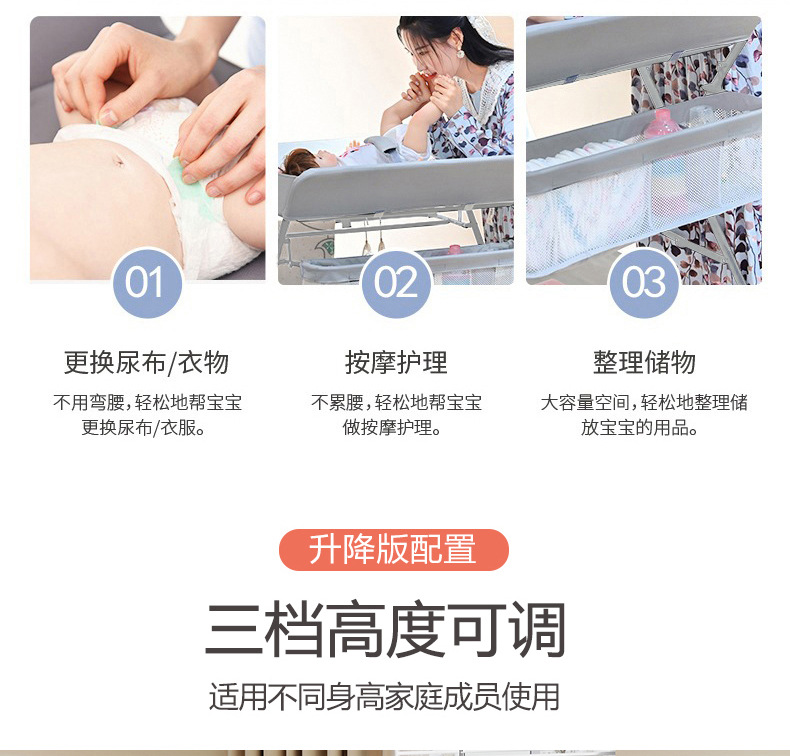 01

更换尿布/衣物

不用弯腰，轻松地帮宝宝更换尿布/衣服。

02

按摩护理

不累腰，轻松地帮宝宝做按摩护理。

03

整理储物

大容量空间，轻松地整理储放宝宝的用品。

升降版配置

三档高度可调

适用不同身高家庭成员使用