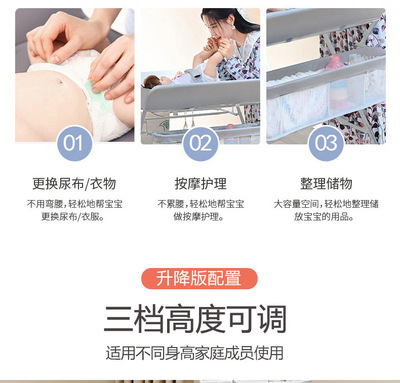 01

更换尿布/衣物

不用弯腰，轻松地帮宝宝更换尿布/衣服。

02

按摩护理

不累腰，轻松地帮宝宝做按摩护理。

03

整理储物

大容量空间，轻松地整理储放宝宝的用品。

升降版配置

三档高度可调

适用不同身高家庭成员使用