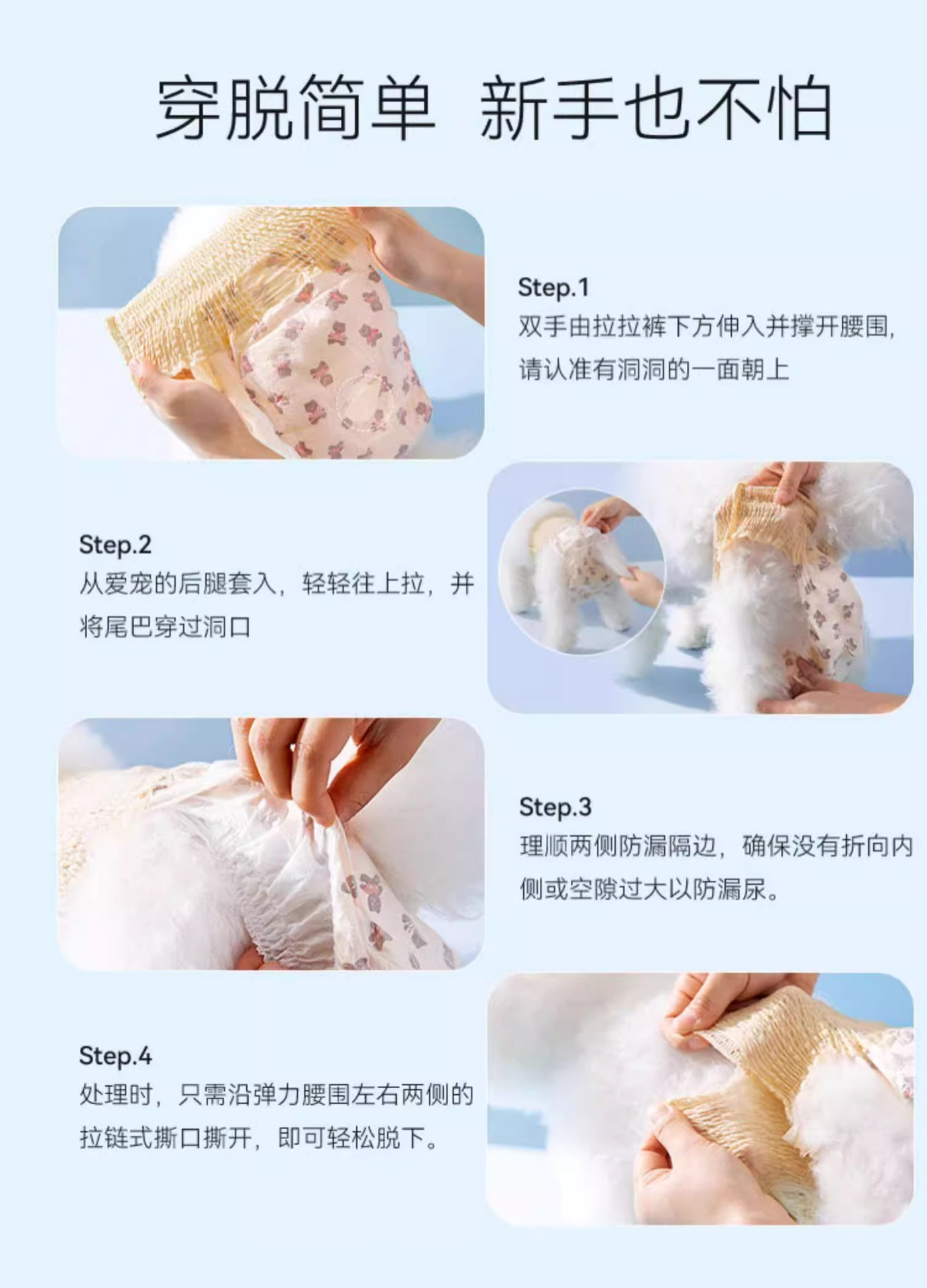 穿脱简单 新手也不怕

Step.1
双手由拉拉裤下方伸入并撑开腰围，请认准有洞洞的一面朝上

Step.2
从爱宠的后腿套入，轻轻往上拉，并将尾巴穿过洞口

Step.3
理顺两侧防漏隔边，确保没有折向内侧或空隙过大以防漏尿。

Step.4
处理时，只需沿弹力腰围左右两侧的拉链式撕口撕开，即可轻松脱下。