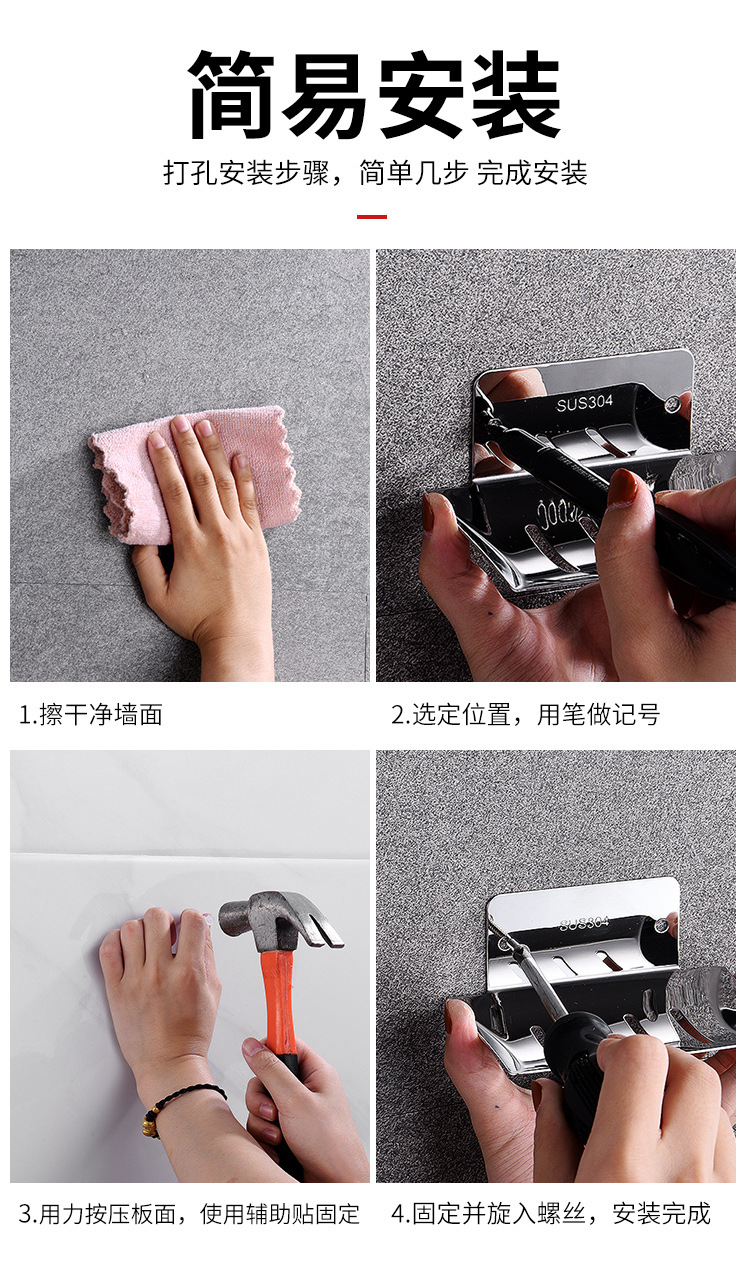 简易安装

打孔安装步骤，简单几步 完成安装

SUS304

1.擦干净墙面

2.选定位置，用笔做记号

SUS304

3.用力按压板面，使用辅助贴固定

4.固定并旋入螺丝，安装完成