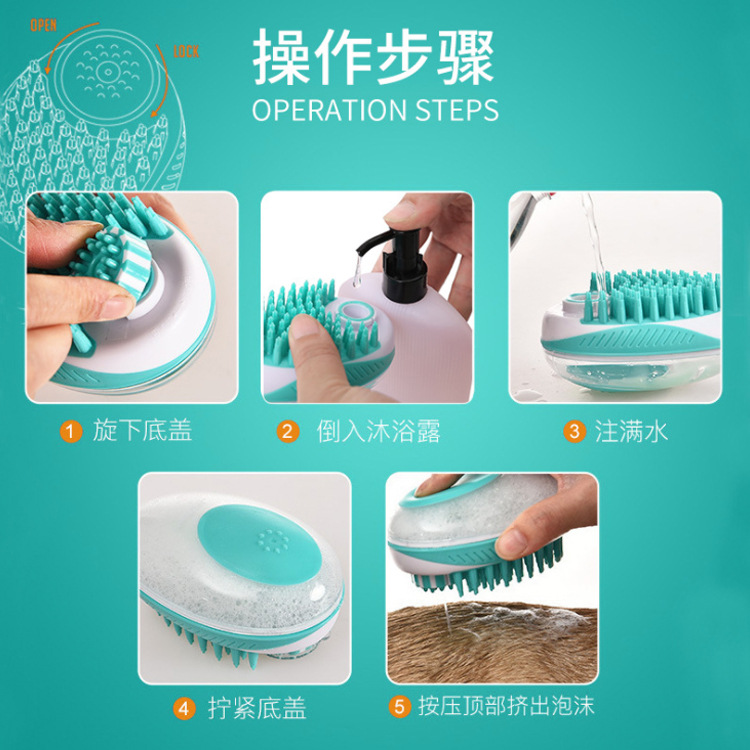 OPEN

LOCK

操作步骤
OPERATION STEPS

1 旋下底盖

2 倒入沐浴露

3 注满水

4 拧紧底盖

5 按压顶部挤出泡沫