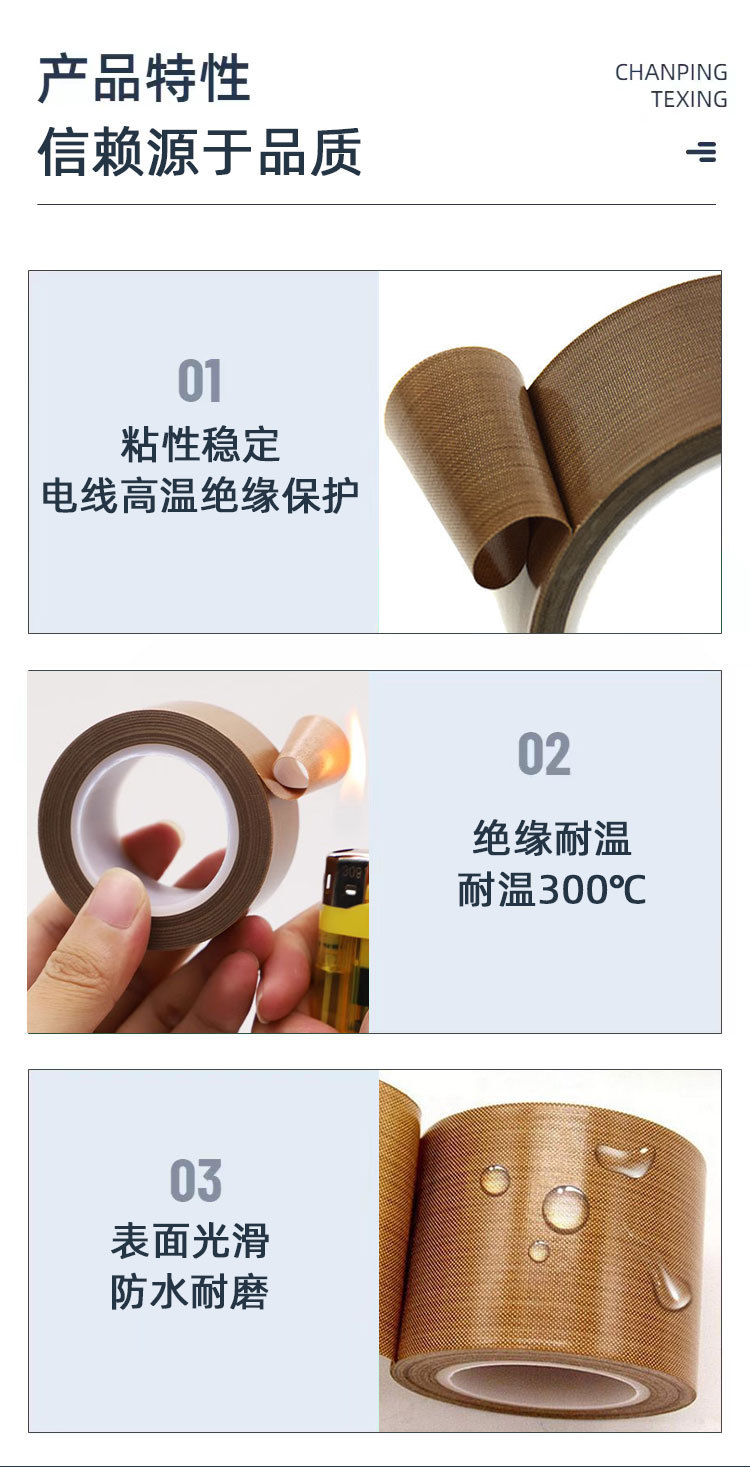 产品特性
信赖源于品质

CHANPING
TEXING

01
粘性稳定
电线高温绝缘保护

02
绝缘耐温
耐温300℃

03
表面光滑
防水耐磨