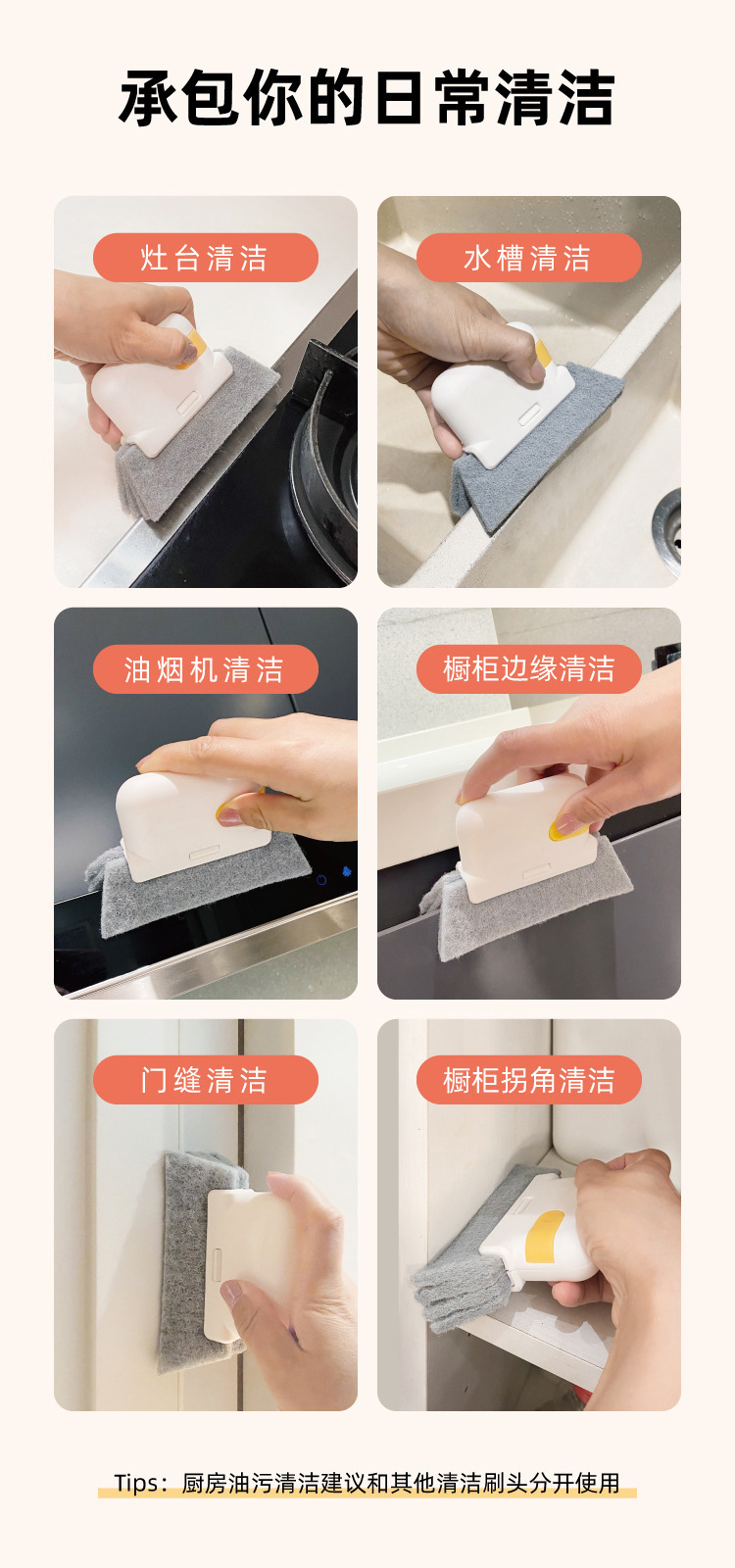 承包你的日常清洁

灶台清洁

水槽清洁

油烟机清洁

橱柜边缘清洁

门缝清洁

橱柜拐角清洁

Tips：厨房油污清洁建议和其他清洁刷头分开使用