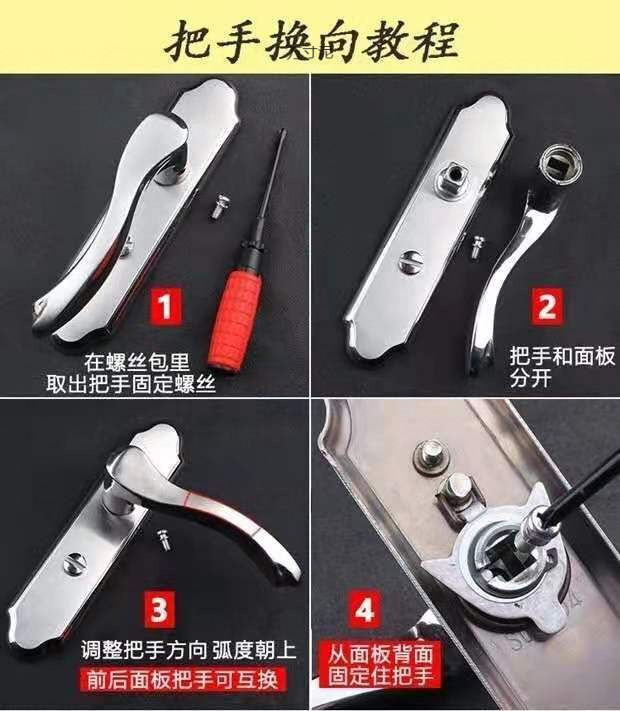 把手换向教程

1
在螺丝包里
取出把手固定螺丝

2
把手和面板
分开

3
调整把手方向 弧度朝上
前后面板把手可互换

4
从面板背面
固定住把手