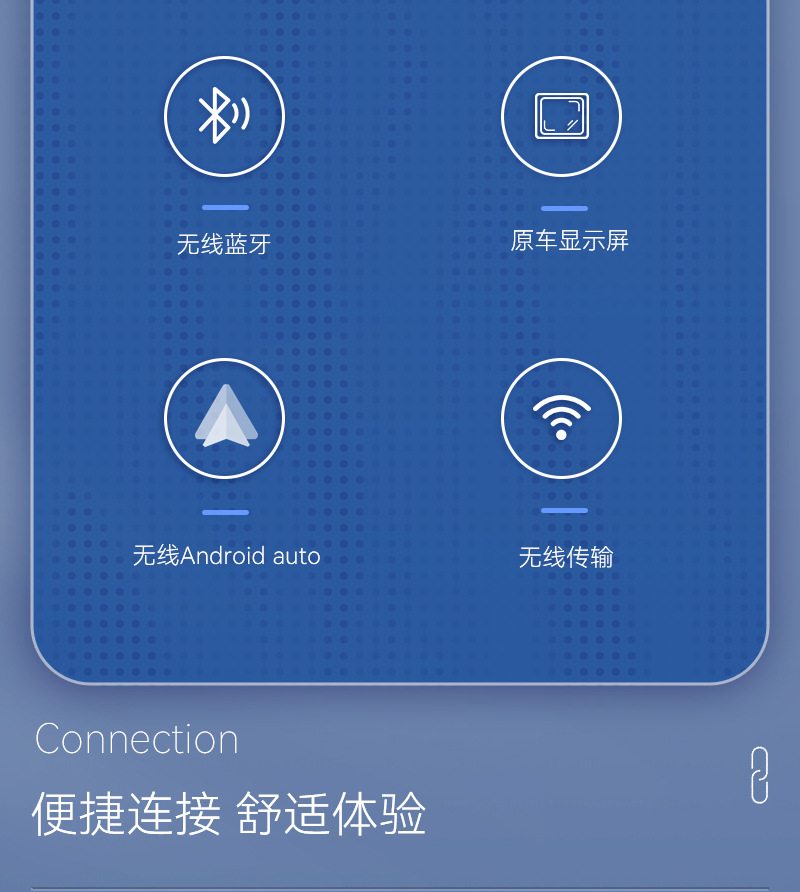 无线蓝牙

原车显示屏

无线Android auto

无线传输

Connection

便捷连接 舒适体验