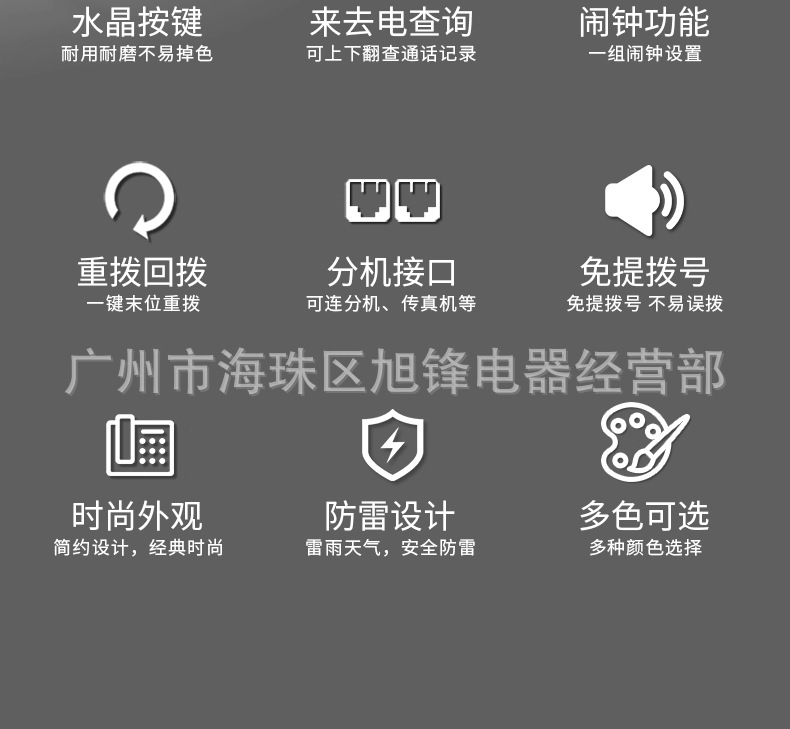 水晶按键
耐用耐磨不易掉色

来去电查询
可上下翻查通话记录

闹钟功能
一组闹钟设置

重拨回拨
一键末位重拨

分机接口
可连分机、传真机等

免提拨号
免提拨号 不易误拨

时尚外观
简约设计，经典时尚

防雷设计
雷雨天气，安全防雷

多色可选
多种颜色选择

广州市海珠区旭锋电器经营部