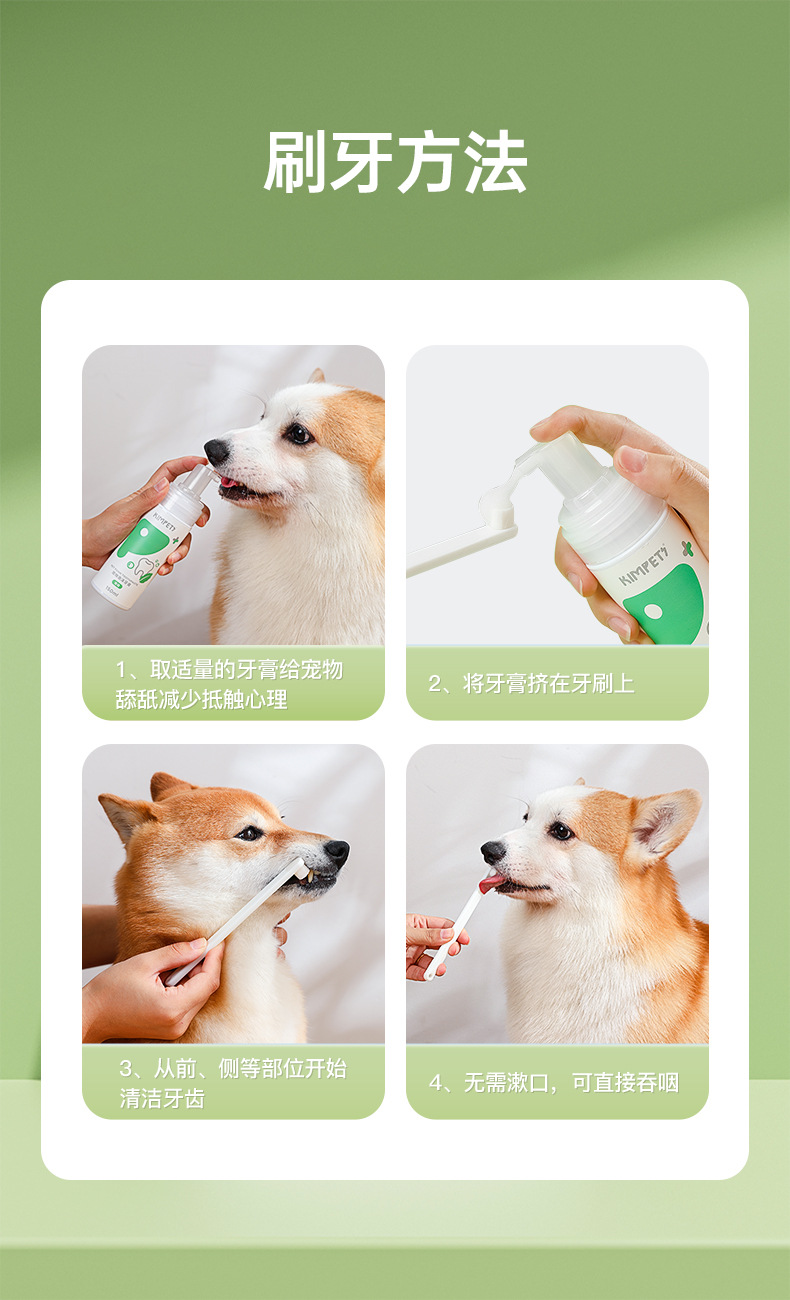 刷牙方法

KIMPETS

1、取适量的牙膏给宠物舔舐减少抵触心理

KIMPETS

2、将牙膏挤在牙刷上

3、从前、侧等部位开始清洁牙齿

4、无需漱口，可直接吞咽