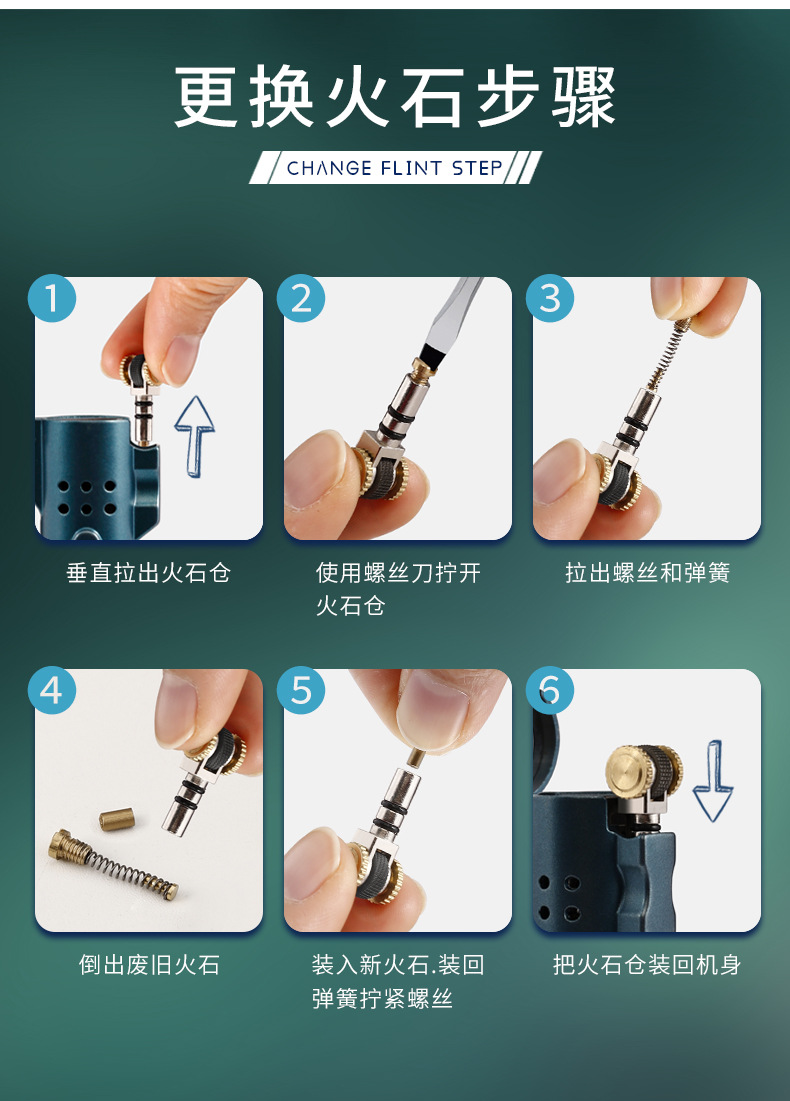 更换火石步骤

CHANGE FLINT STEP

1
垂直拉出火石仓

2
使用螺丝刀拧开火石仓

3
拉出螺丝和弹簧

4
倒出废旧火石

5
装入新火石.装回弹簧拧紧螺丝

6
把火石仓装回机身