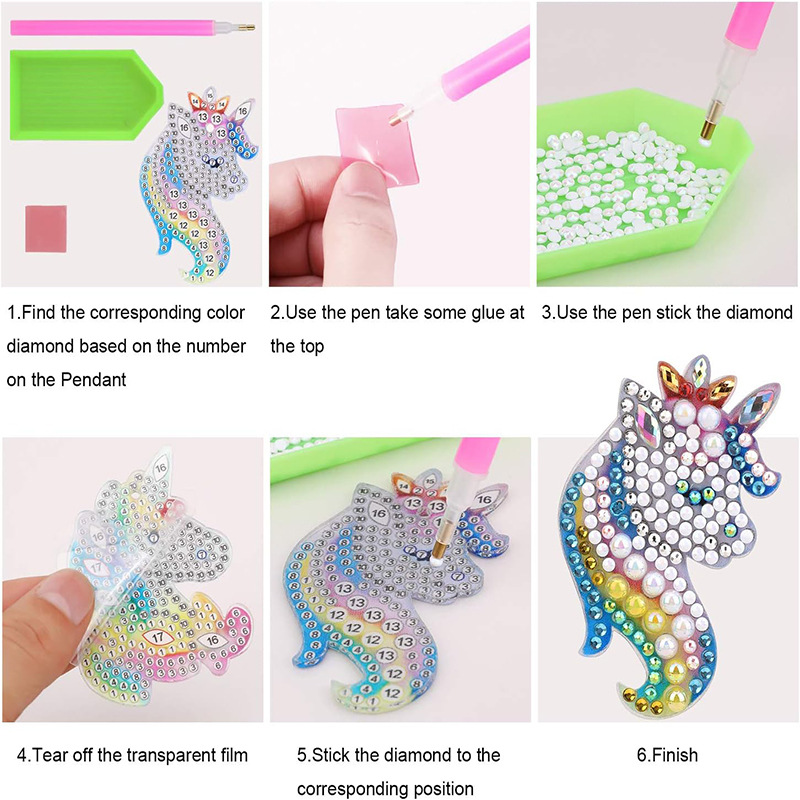 1.Find the corresponding color diamond based on the number on the Pendant

2.Use the pen take some glue at the top

3.Use the pen stick the diamond

4.Tear off the transparent film

5.Stick the diamond to the corresponding position

6.Finish