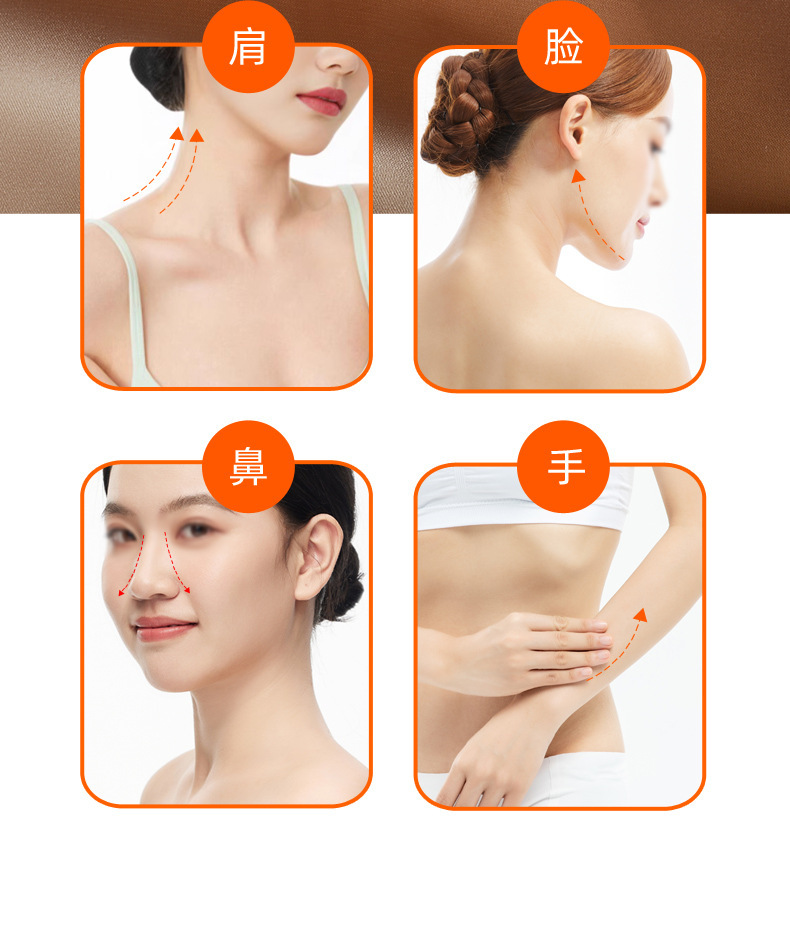 肩

脸

鼻

手