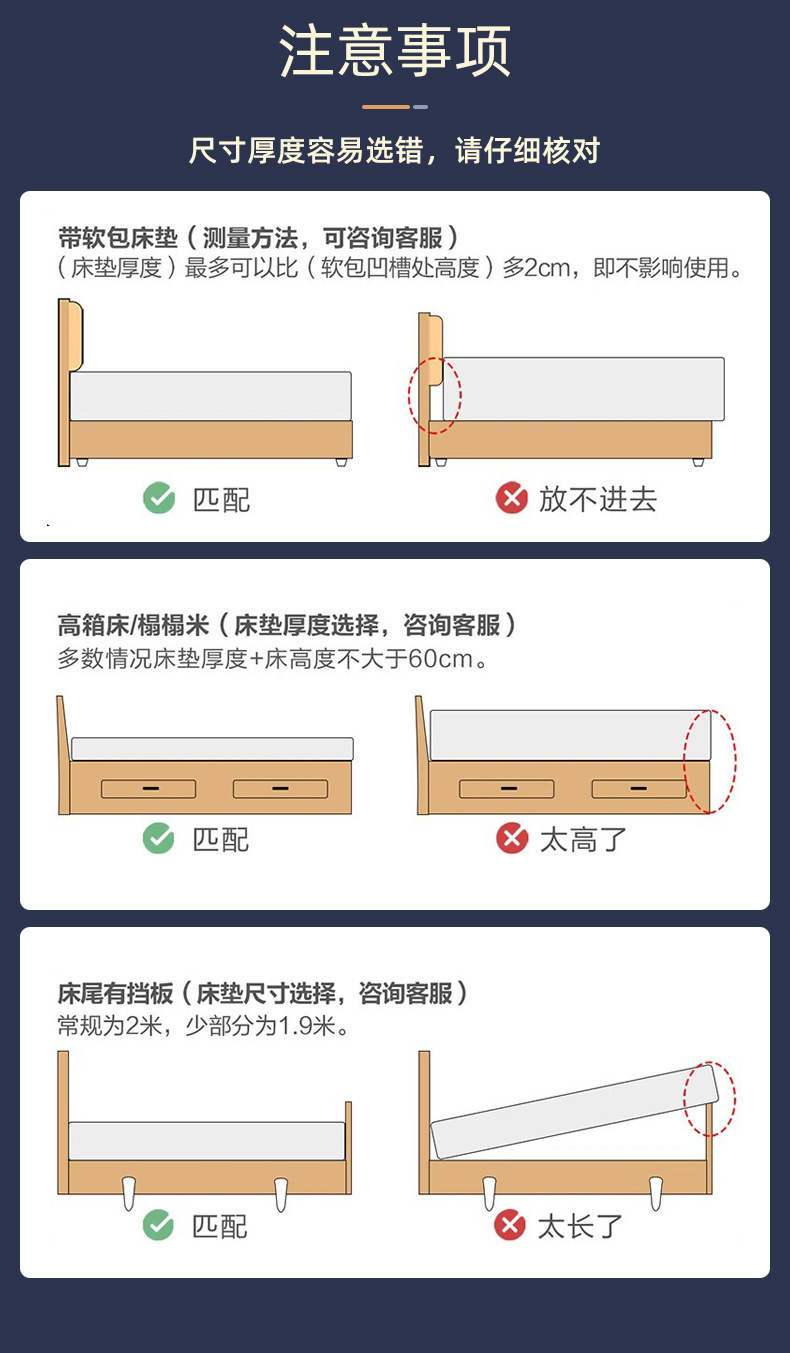 注意事项

尺寸厚度容易选错，请仔细核对

带软包床垫（测量方法，可咨询客服）
（床垫厚度）最多可以比（软包凹槽处高度）多2cm，即不影响使用。

匹配

放不进去

高箱床/榻榻米（床垫厚度选择，咨询客服）
多数情况床垫厚度+床高度不大于60cm。

匹配

太高了

床尾有挡板（床垫尺寸选择，咨询客服）
常规为2米，少部分为1.9米。

匹配

太长了