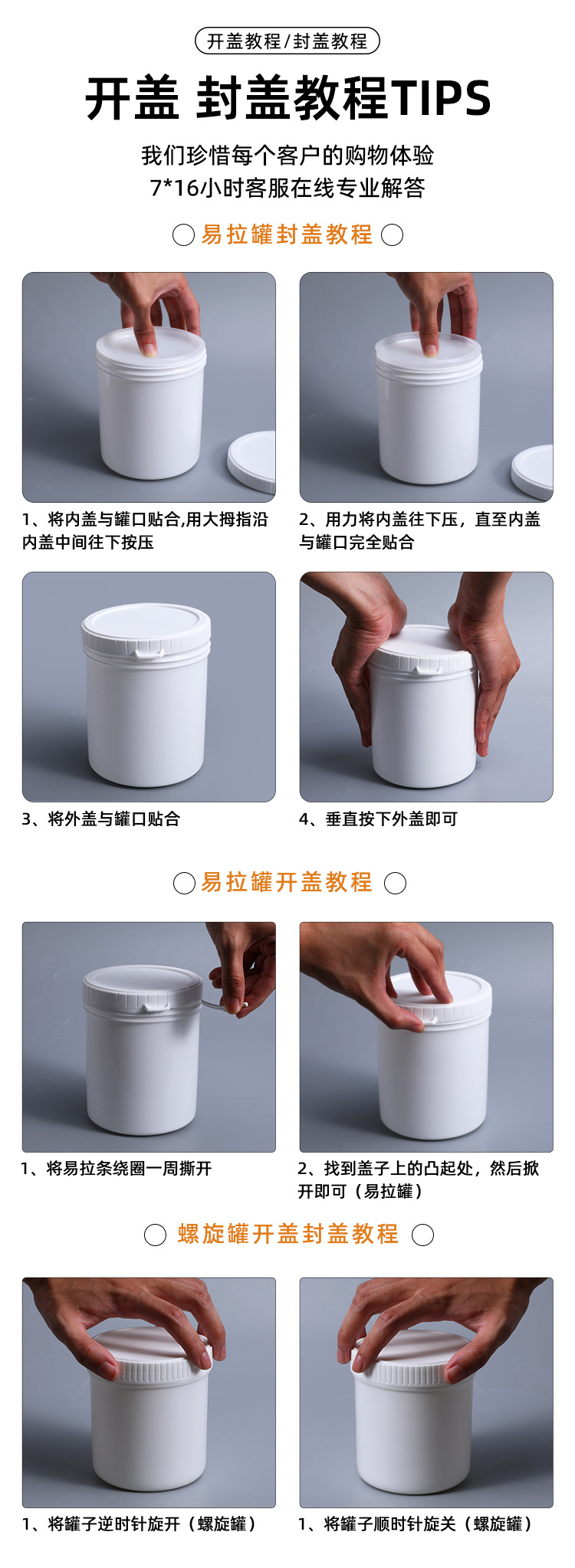 开盖教程/封盖教程

开盖 封盖教程TIPS

我们珍惜每个客户的购物体验
7*16小时客服在线专业解答

易拉罐封盖教程

1、将内盖与罐口贴合,用大拇指沿内盖中间往下按压

2、用力将内盖往下压，直至内盖与罐口完全贴合

3、将外盖与罐口贴合

4、垂直按下外盖即可

易拉罐开盖教程

1、将易拉条绕圈一周撕开

2、找到盖子上的凸起处，然后掀开即可（易拉罐）

螺旋罐开盖封盖教程

1、将罐子逆时针旋开（螺旋罐）

1、将罐子顺时针旋关（螺旋罐）