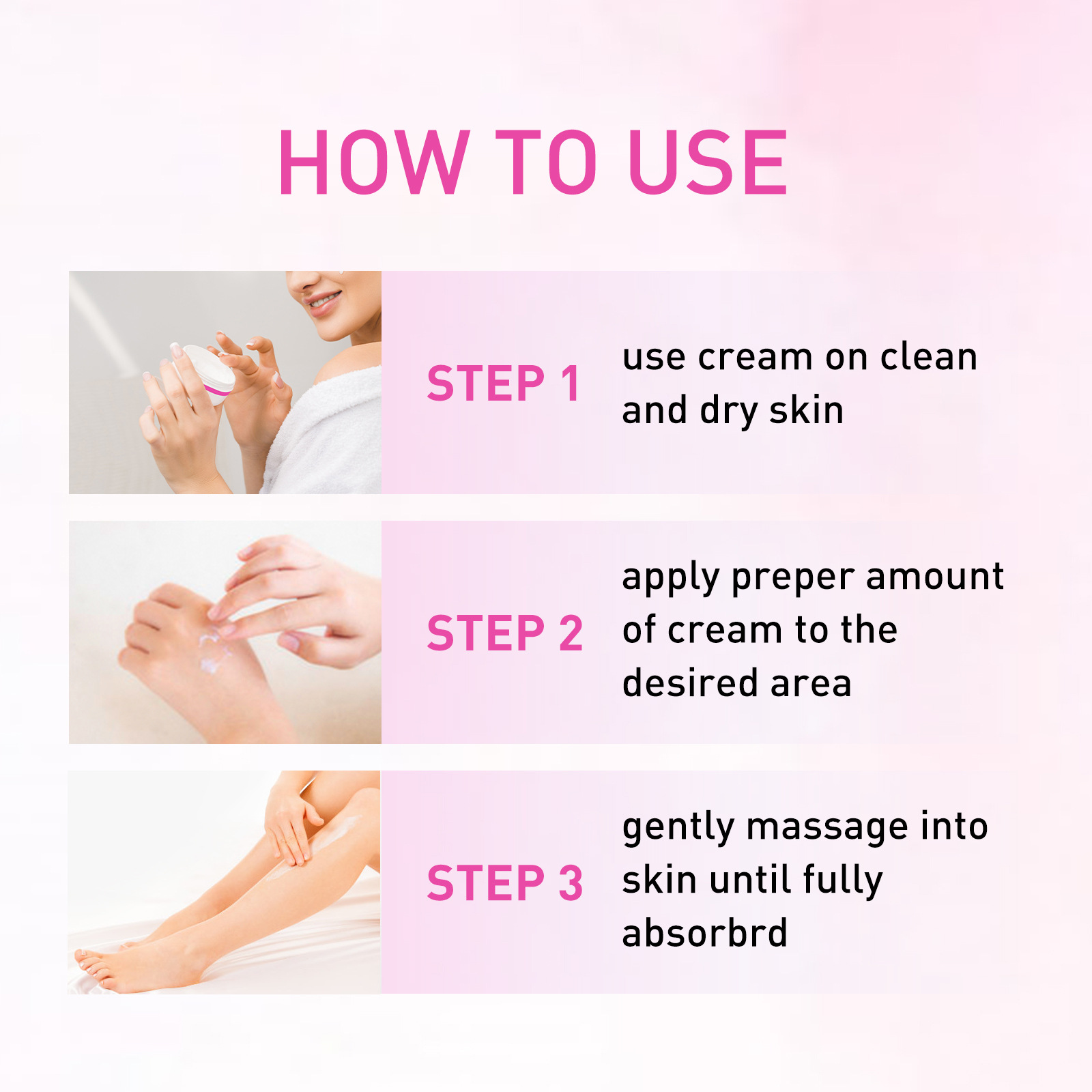 HOW TO USE

STEP 1
use cream on clean and dry skin

STEP 2
apply preper amount of cream to the desired area

STEP 3
gently massage into skin until fully absorbrd