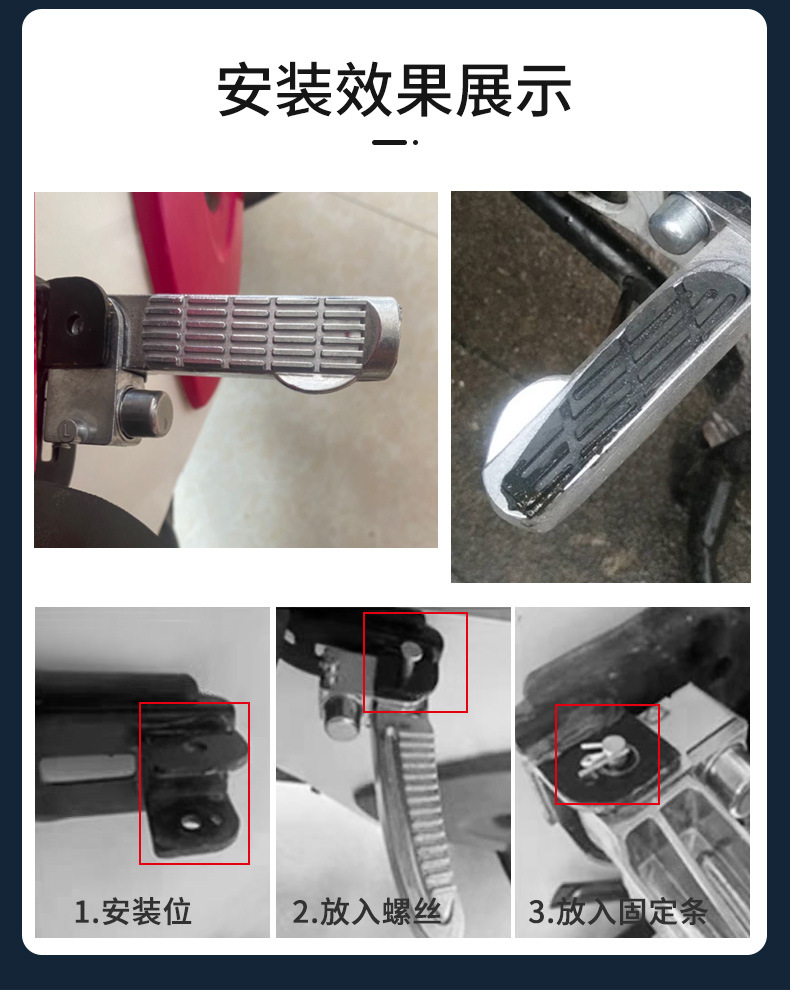 安装效果展示

1.安装位

2.放入螺丝

3.放入固定条