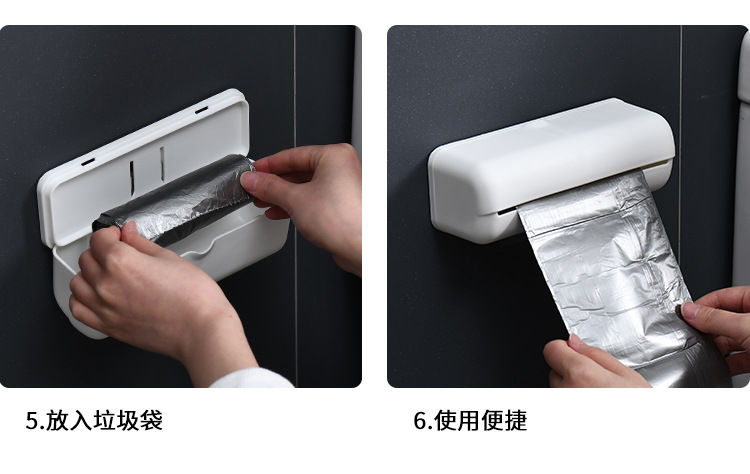 5.放入垃圾袋

6.使用便捷