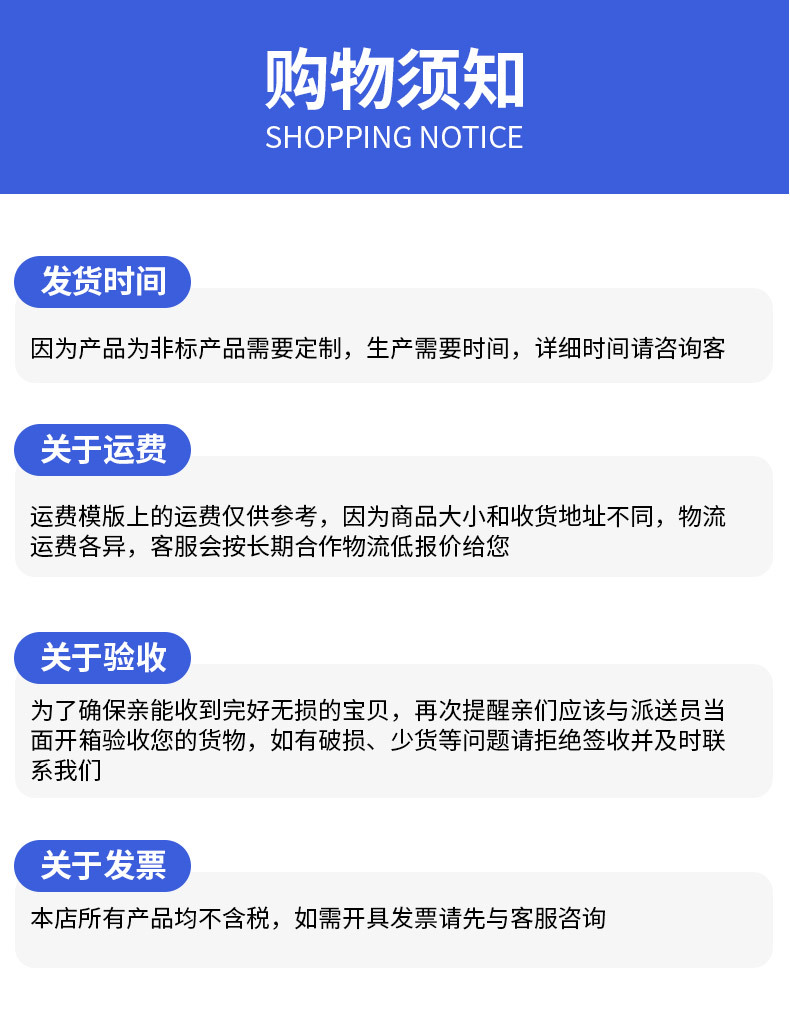 购物须知
SHOPPING NOTICE

发货时间

因为产品为非标产品需要定制，生产需要时间，详细时间请咨询客

关于运费

运费模版上的运费仅供参考，因为商品大小和收货地址不同，物流运费各异，客服会按长期合作物流低报价给您

关于验收

为了确保亲能收到完好无损的宝贝，再次提醒亲们应该与派送员当面开箱验收您的货物，如有破损、少货等问题请拒绝签收并及时联系我们

关于发票

本店所有产品均不含税，如需开具发票请先与客服咨询