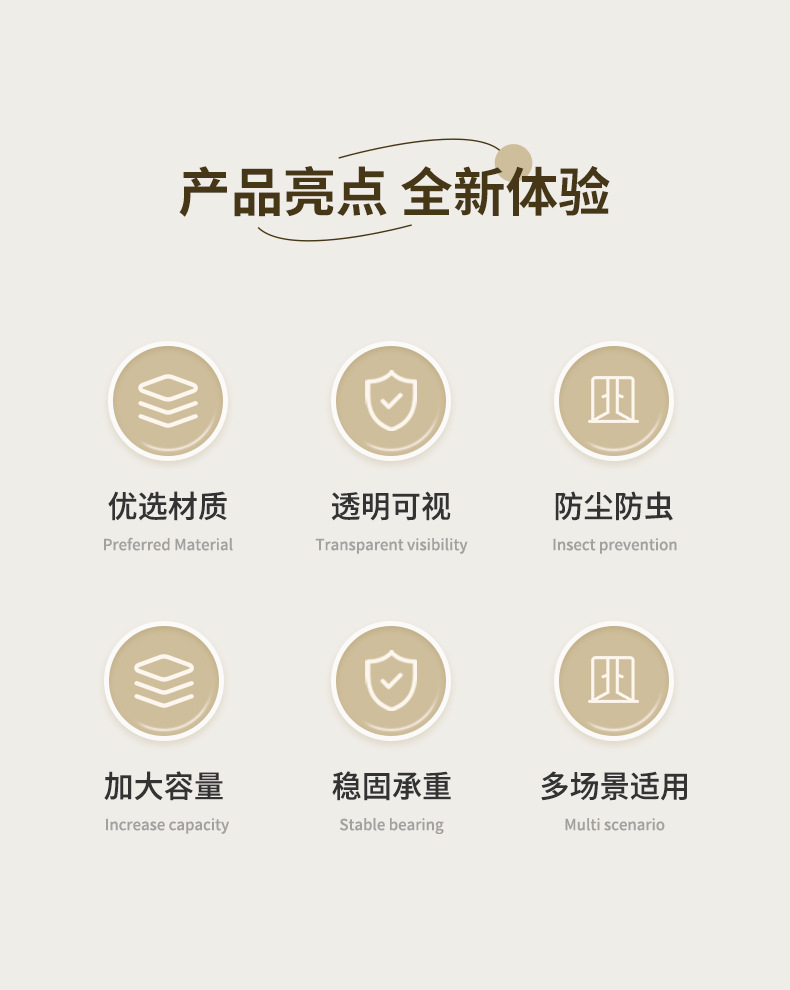 产品亮点 全新体验

优选材质
Preferred Material

透明可视
Transparent visibility

防尘防虫
Insect prevention

加大容量
Increase capacity

稳固承重
Stable bearing

多场景适用
Multi scenario