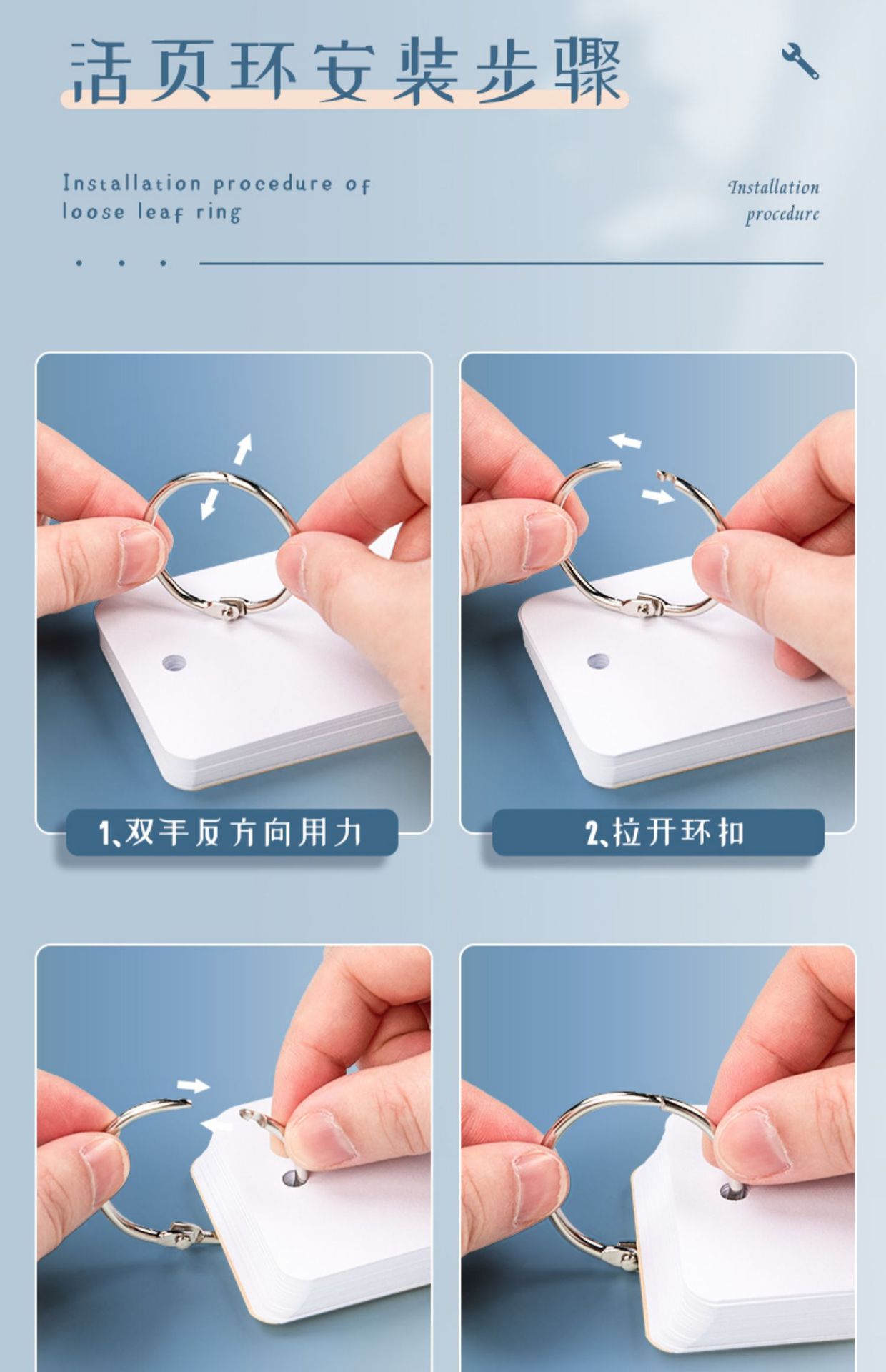 活页环安装步骤

Installation procedure of loose leaf ring

Installation procedure

1、双手反方向用力

2、拉开环扣