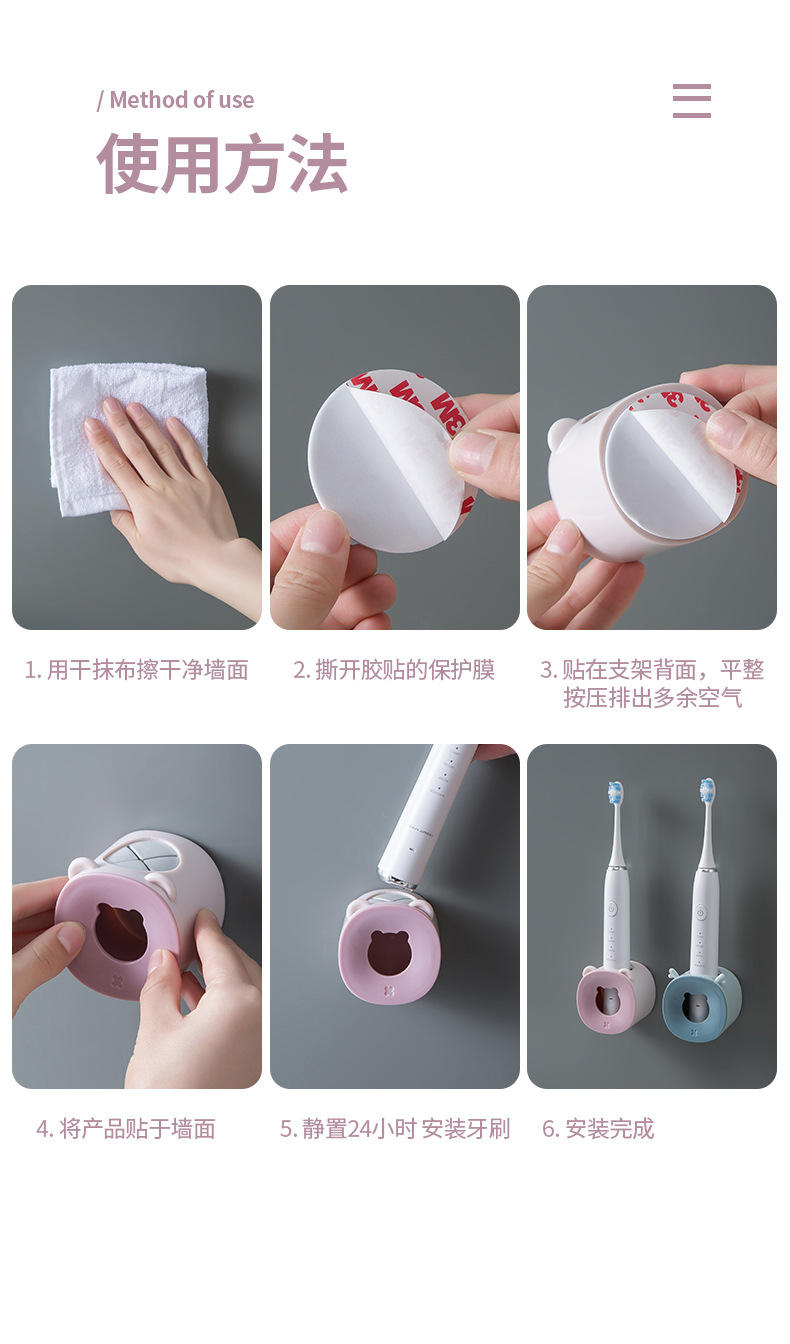 / Method of use

使用方法

1. 用干抹布擦干净墙面

2. 撕开胶贴的保护膜

3. 贴在支架背面，平整按压排出多余空气

4. 将产品贴于墙面

5. 静置24小时 安装牙刷

6. 安装完成