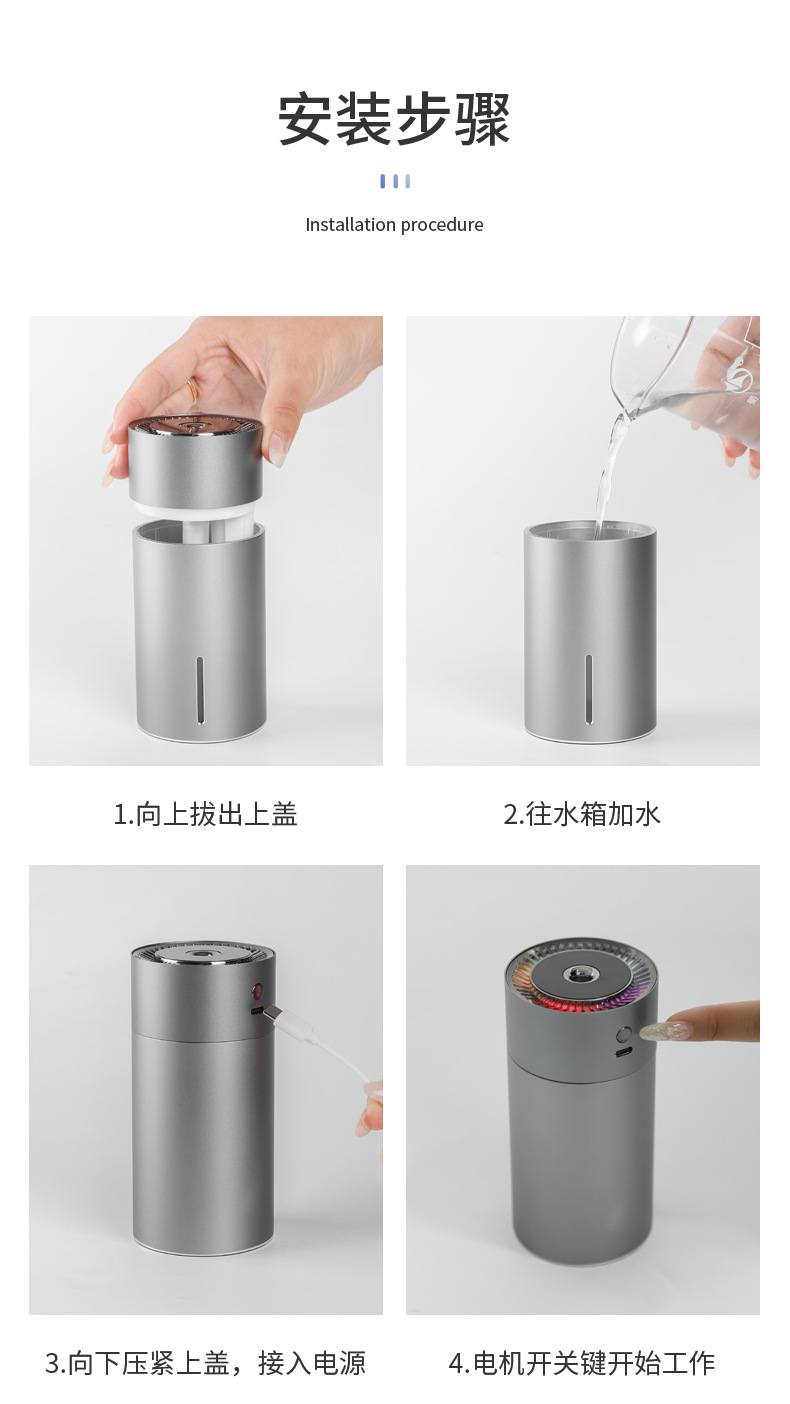 安装步骤

Installation procedure

1.向上拔出上盖

2.往水箱加水

3.向下压紧上盖，接入电源

4.电机开关键开始工作