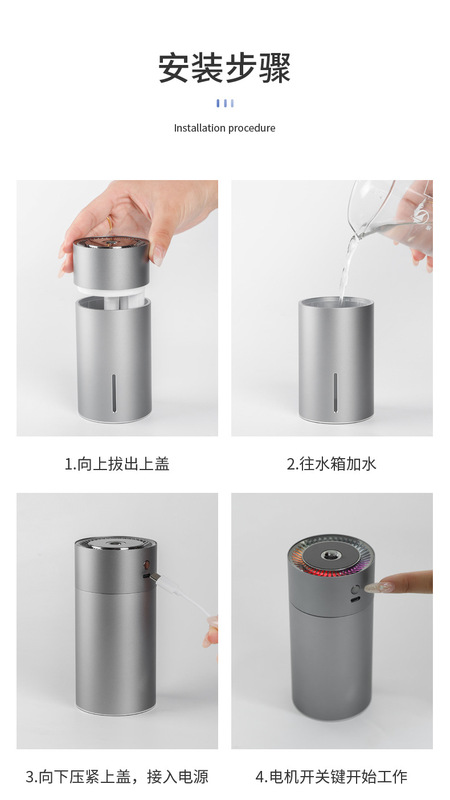 安装步骤

Installation procedure

1.向上拔出上盖

2.往水箱加水

3.向下压紧上盖，接入电源

4.电机开关键开始工作