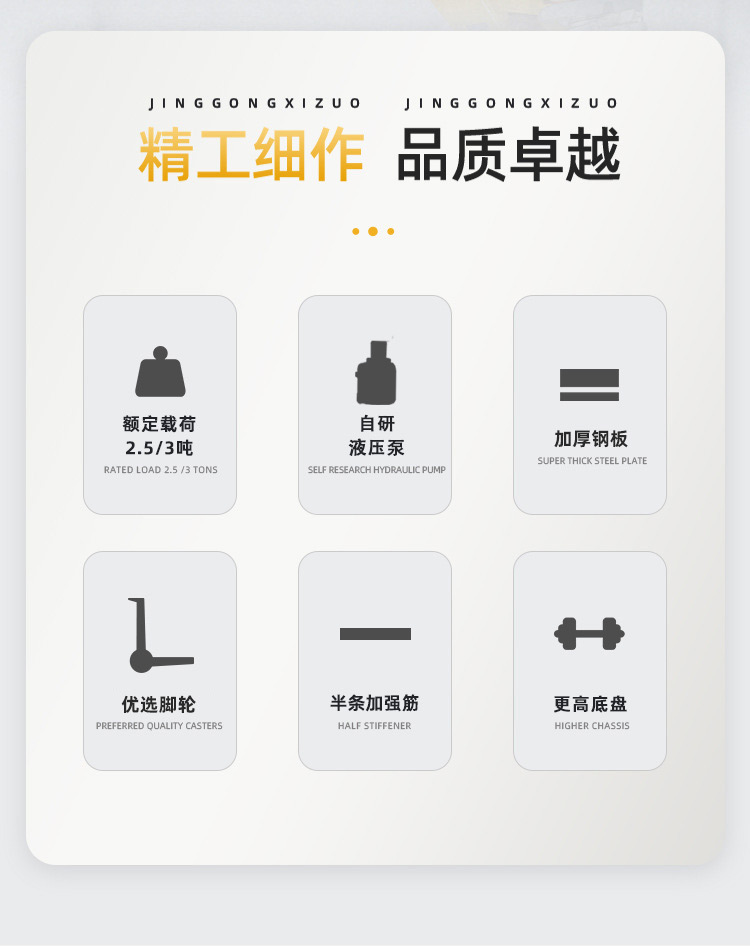 JINGGONGXIZUO JINGGONGXIZUO

精工细作 品质卓越

额定载荷
2.5/3吨
RATED LOAD 2.5 /3 TONS

自研
液压泵
SELF RESEARCH HYDRAULIC PUMP

加厚钢板
SUPER THICK STEEL PLATE

优选脚轮
PREFERRED QUALITY CASTERS

半条加强筋
HALF STIFFENER

更高底盘
HIGHER CHASSIS