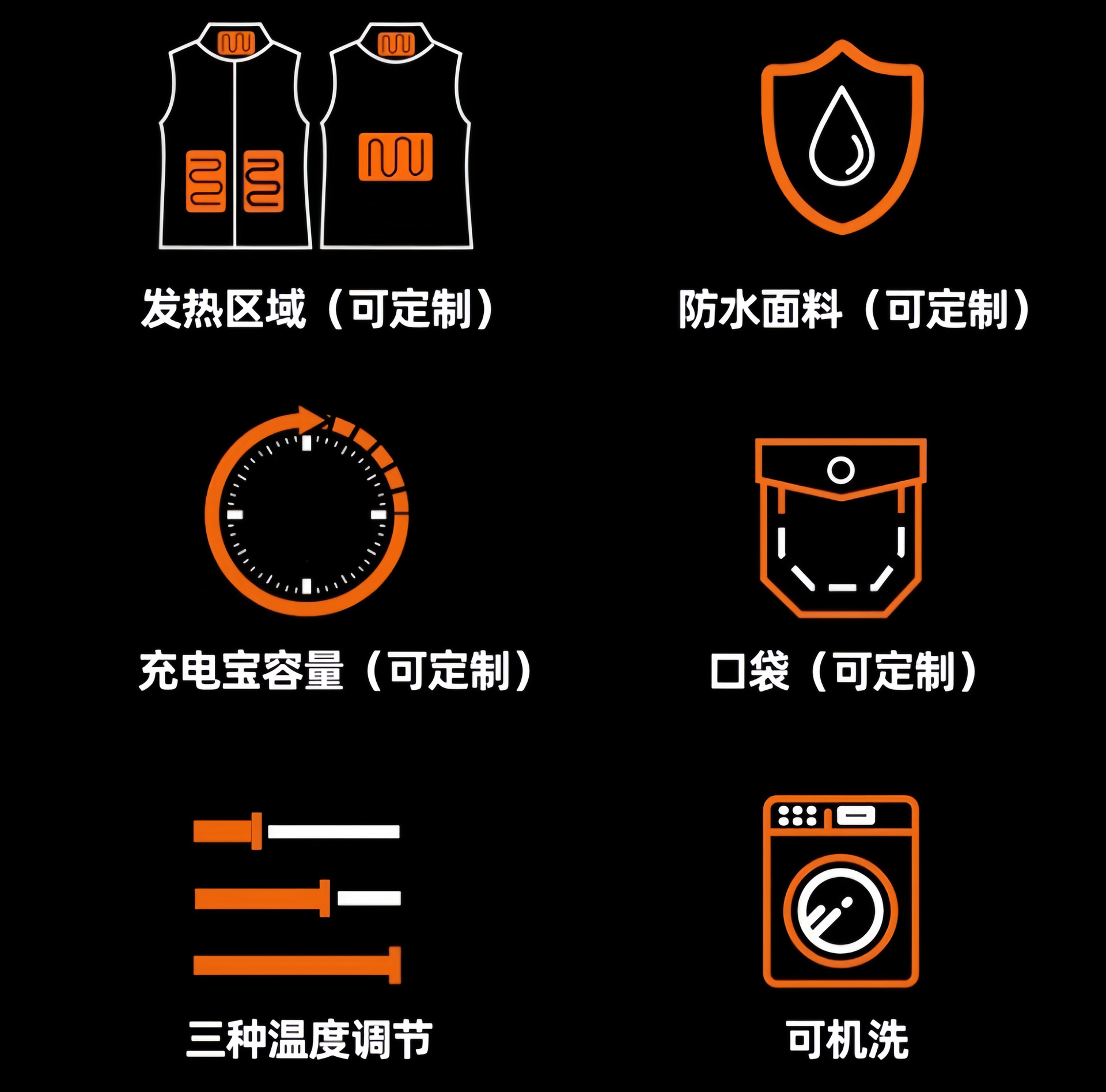 发热区域（可定制）

防水面料（可定制）

充电宝容量（可定制）

口袋（可定制）

三种温度调节

可机洗