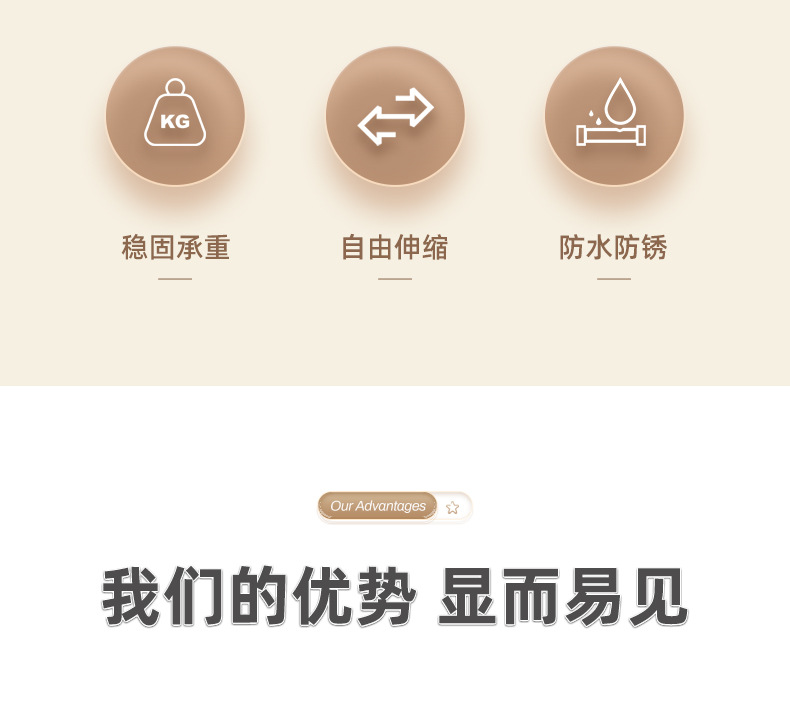 KG

稳固承重

自由伸缩

防水防锈

Our Advantages

我们的优势 显而易见