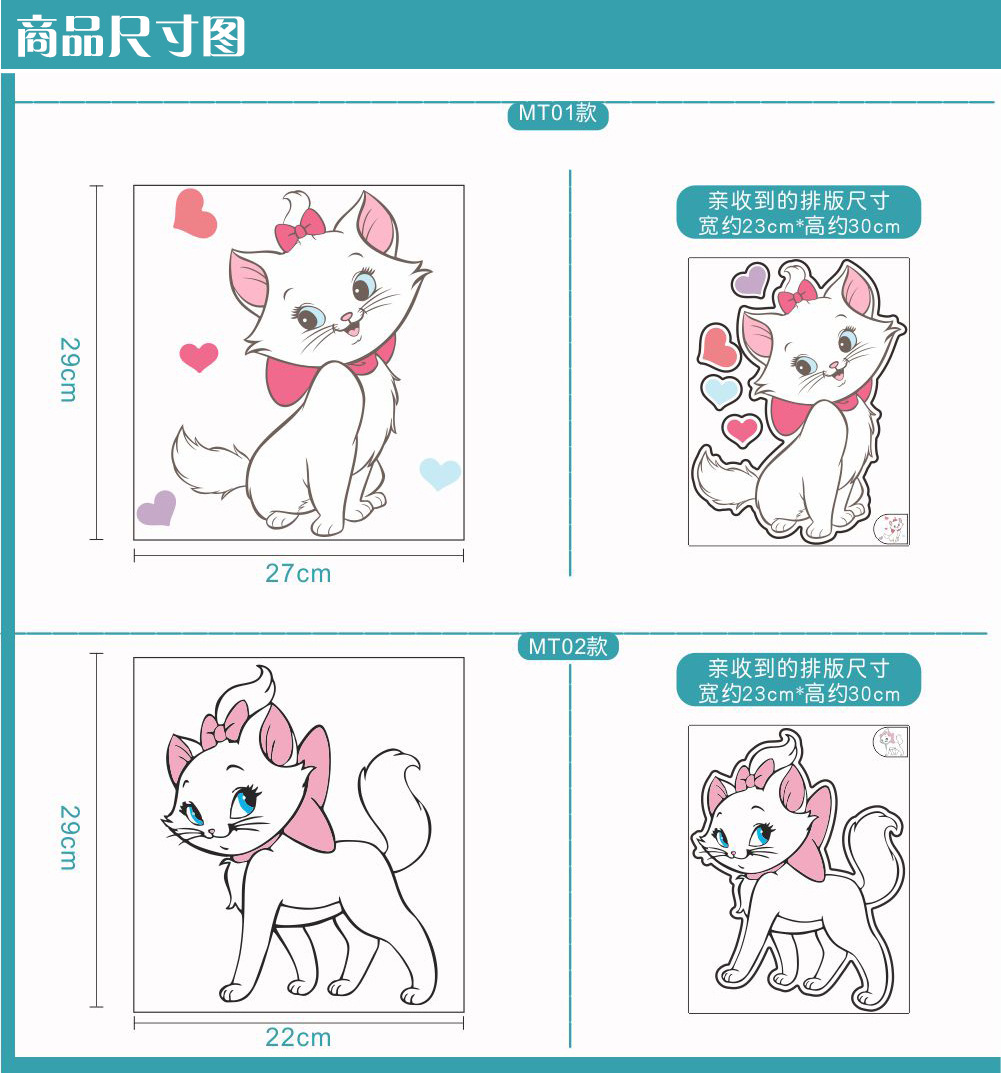 商品尺寸图

MT01款

29cm

27cm

亲收到的排版尺寸
宽约23cm*高约30cm

MT02款

29cm

22cm

亲收到的排版尺寸
宽约23cm*高约30cm