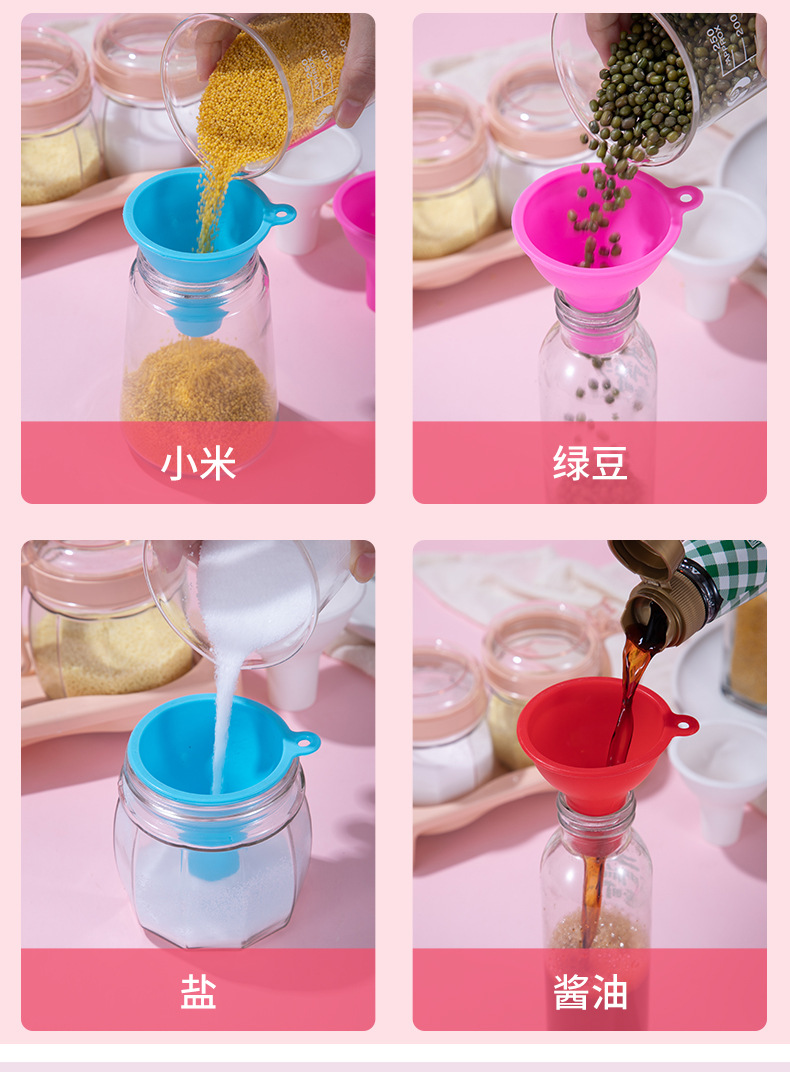 小米

绿豆

盐

酱油