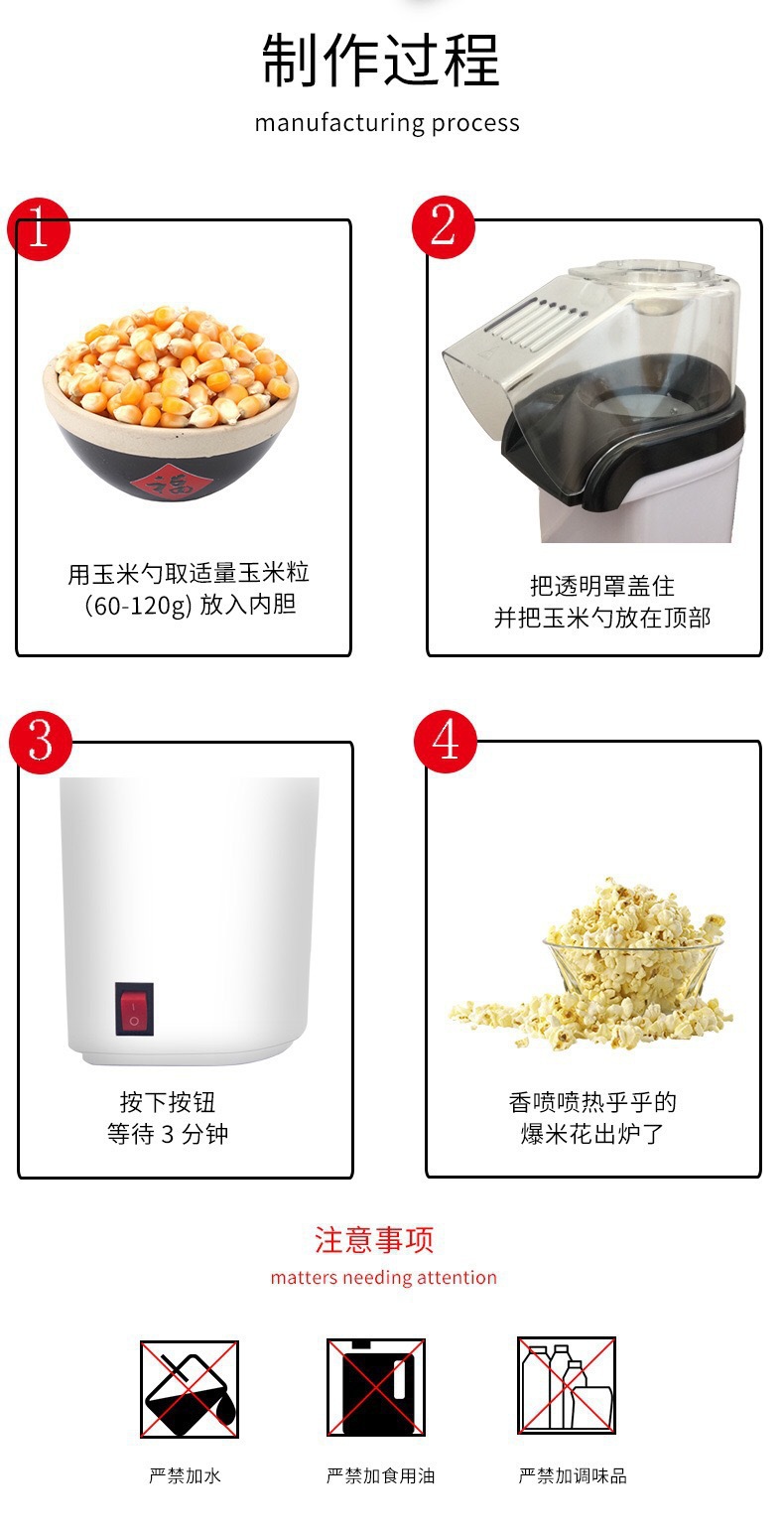 制作过程
manufacturing process

1
福
用玉米勺取适量玉米粒 (60-120g) 放入内胆

2
把透明罩盖住
并把玉米勺放在顶部

3
按下按钮
等待 3 分钟

4
香喷喷热乎乎的
爆米花出炉了

注意事项
matters needing attention

严禁加水

严禁加食用油

严禁加调味品