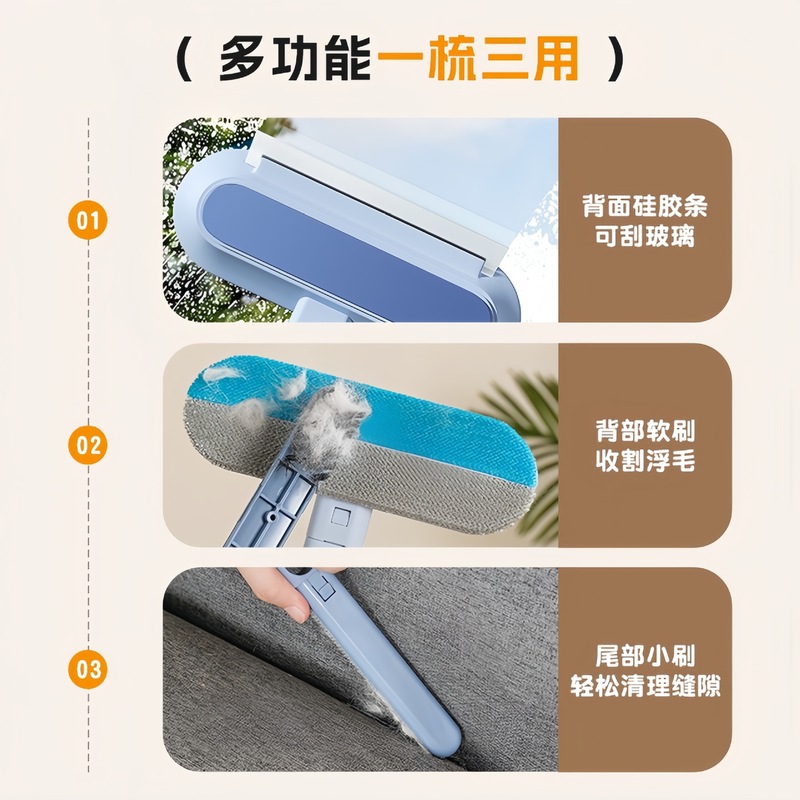 （ 多功能一梳三用 ）

01

背面硅胶条
可刮玻璃

02

背部软刷
收割浮毛

03

尾部小刷
轻松清理缝隙