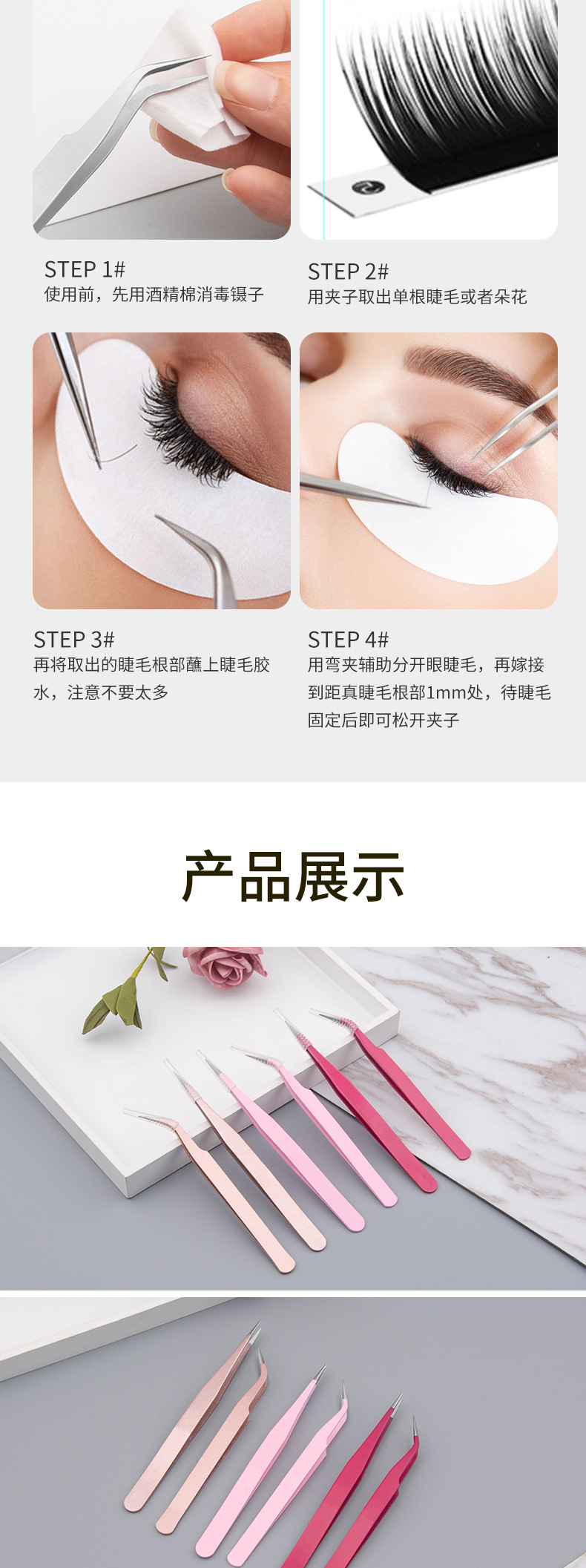 STEP 1#
使用前，先用酒精棉消毒镊子

STEP 2#
用夹子取出单根睫毛或者朵花

STEP 3#
再将取出的睫毛根部蘸上睫毛胶水，注意不要太多

STEP 4#
用弯夹辅助分开眼睫毛，再嫁接到距真睫毛根部1mm处，待睫毛固定后即可松开夹子

产品展示