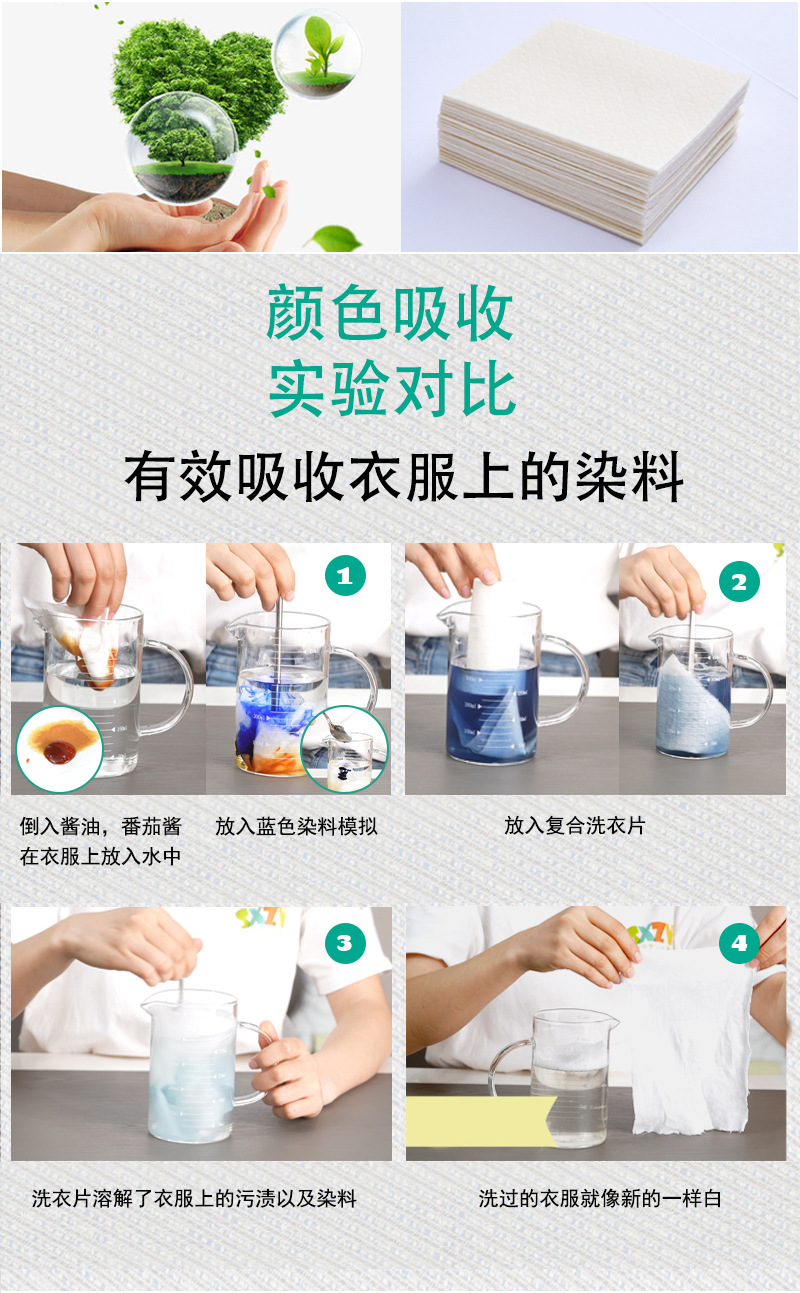 颜色吸收
实验对比

有效吸收衣服上的染料

1

2

倒入酱油，番茄酱在衣服上放入水中

放入蓝色染料模拟

放入复合洗衣片

3

4

洗衣片溶解了衣服上的污渍以及染料

洗过的衣服就像新的一样白