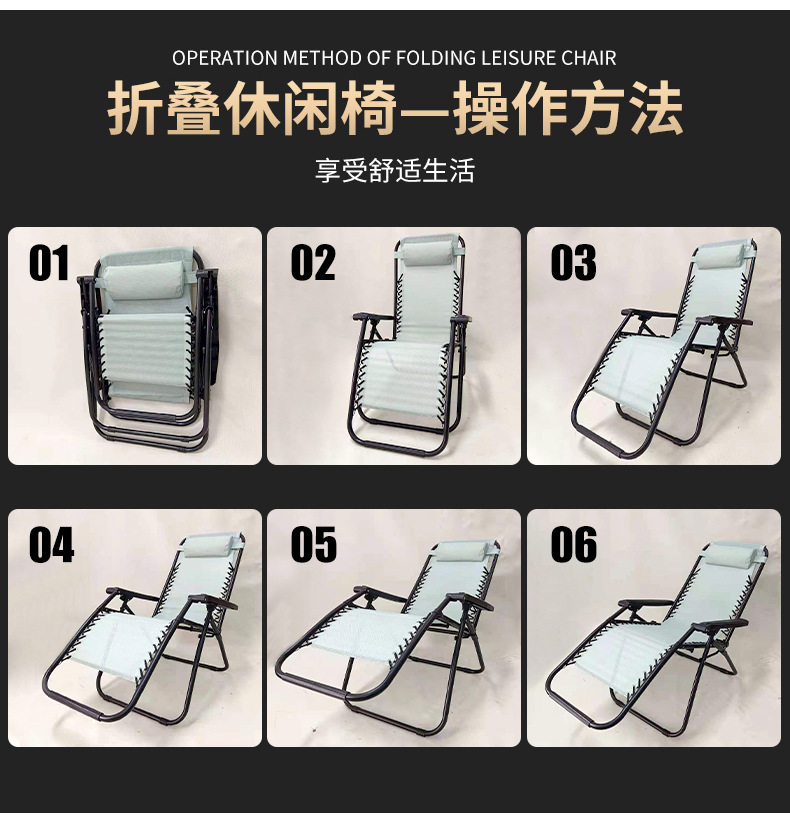 OPERATION METHOD OF FOLDING LEISURE CHAIR

折叠休闲椅—操作方法

享受舒适生活

01

02

03

04

05

06