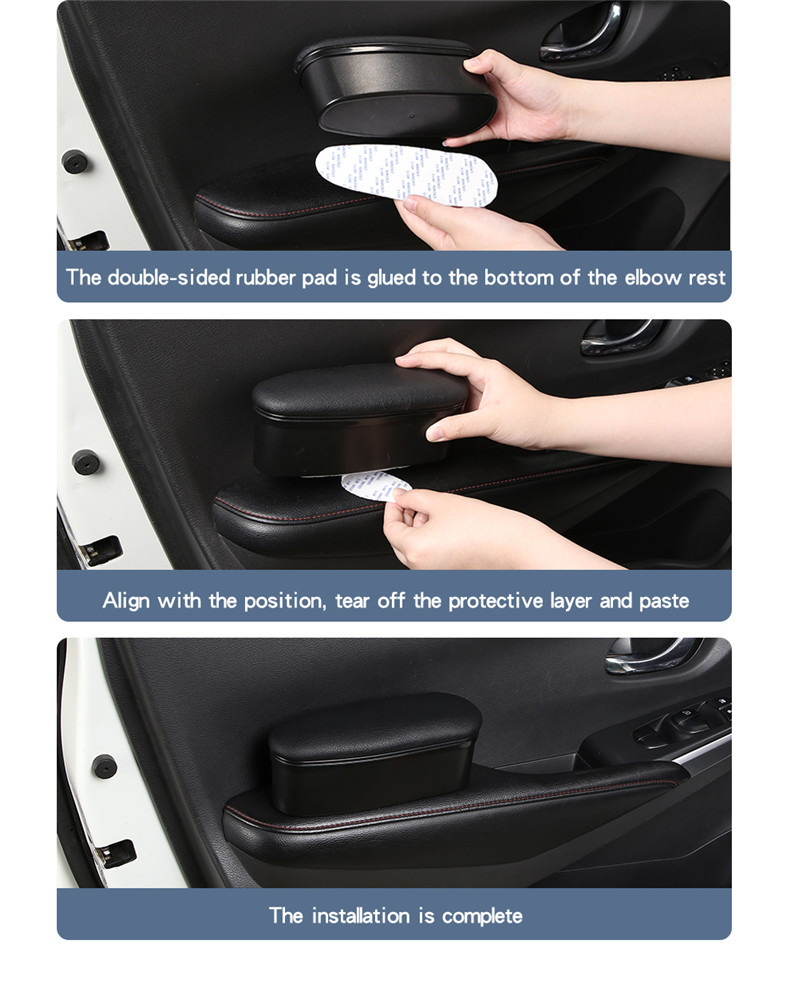 The double-sided rubber pad is glued to the bottom of the elbow rest

Align with the position, tear off the protective layer and paste

The installation is complete