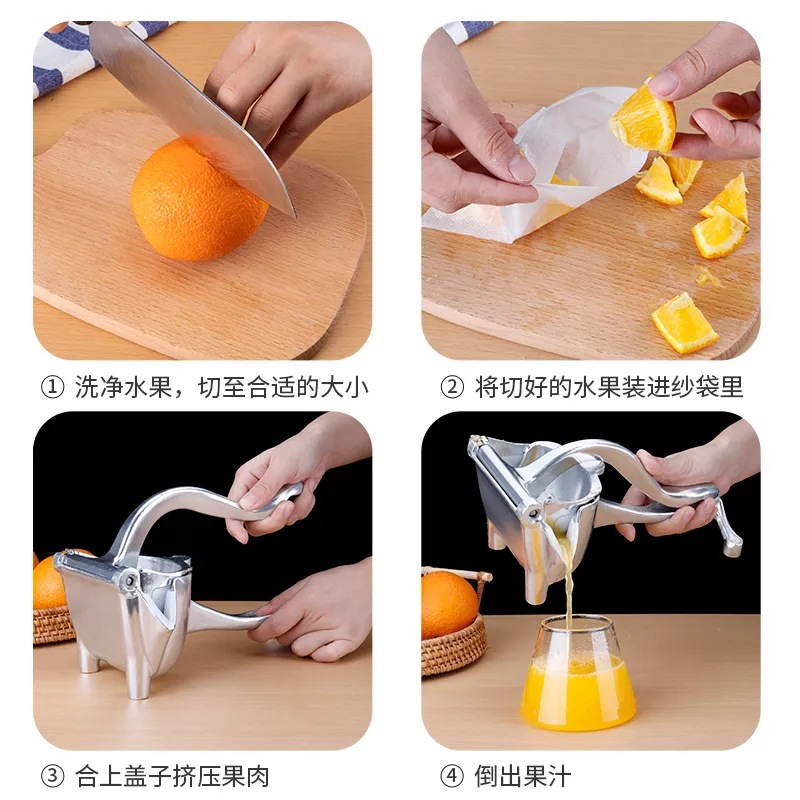 ① 洗净水果，切至合适的大小

② 将切好的水果装进纱袋里

③ 合上盖子挤压果肉

④ 倒出果汁