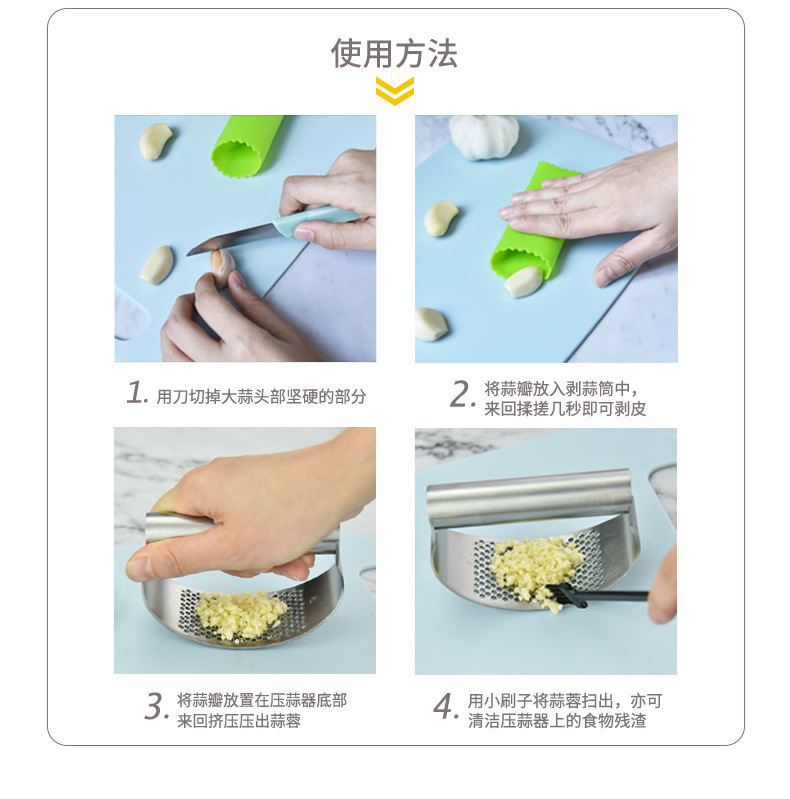 使用方法

1. 用刀切掉大蒜头部坚硬的部分

2. 将蒜瓣放入剥蒜筒中，来回揉搓几秒即可剥皮

3. 将蒜瓣放置在压蒜器底部来回挤压压出蒜蓉

4. 用小刷子将蒜蓉扫出，亦可清洁压蒜器上的食物残渣