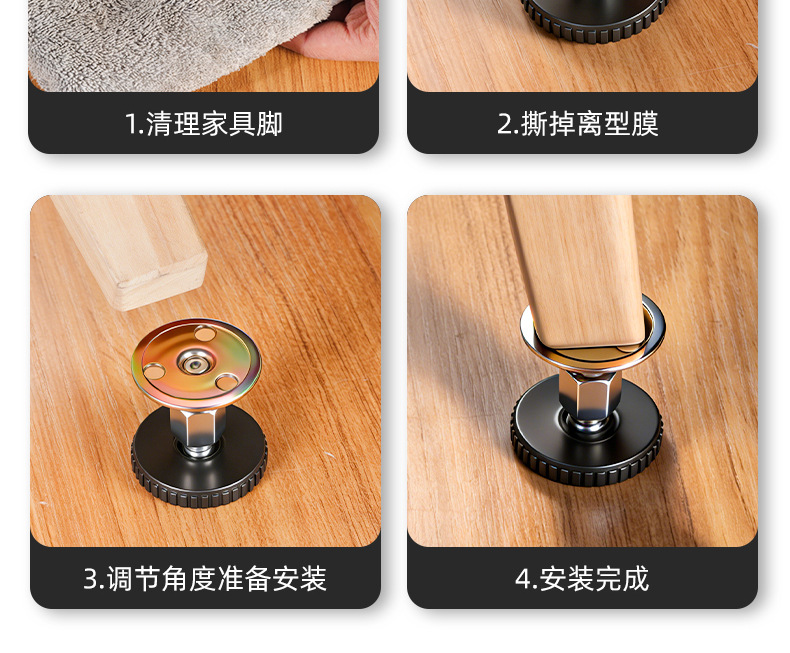 1.清理家具脚

2.撕掉离型膜

3.调节角度准备安装

4.安装完成