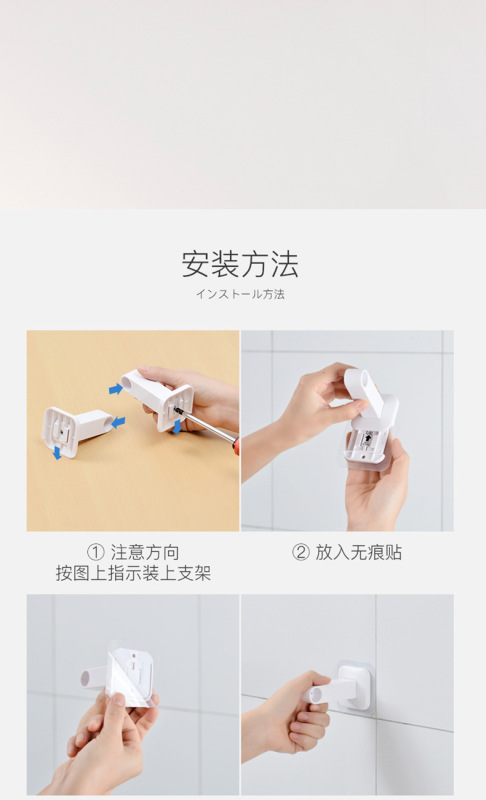 安装方法

インストール方法

① 注意方向
按图上指示装上支架

② 放入无痕贴