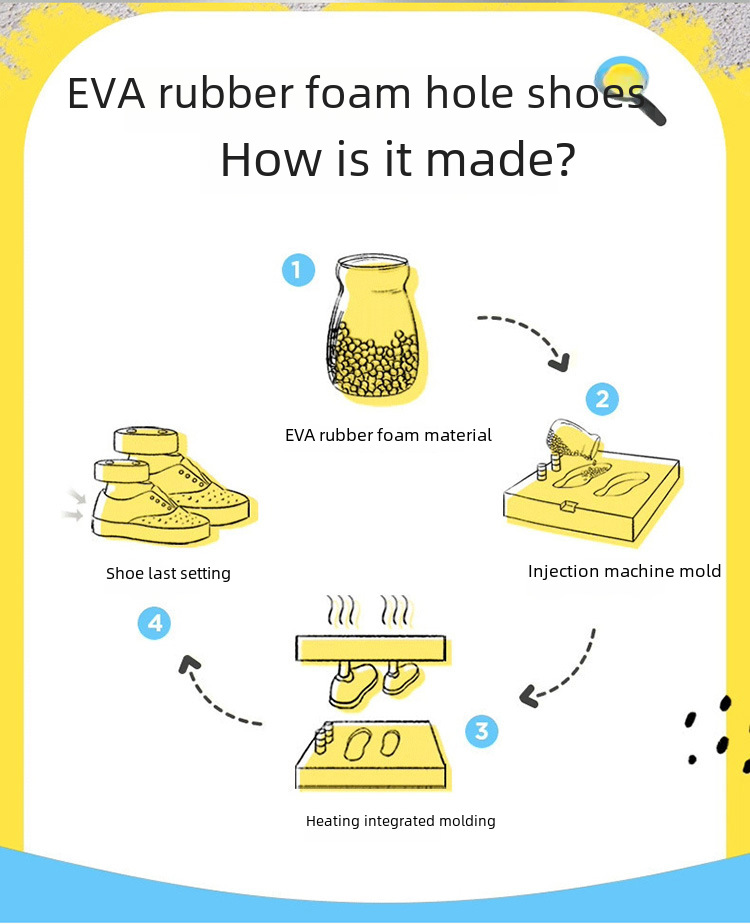 EVA rubber foam hole shoes
How is it made?

1

EVA rubber foam material

2

Injection machine mold

3

Heating integrated molding

4

Shoe last setting