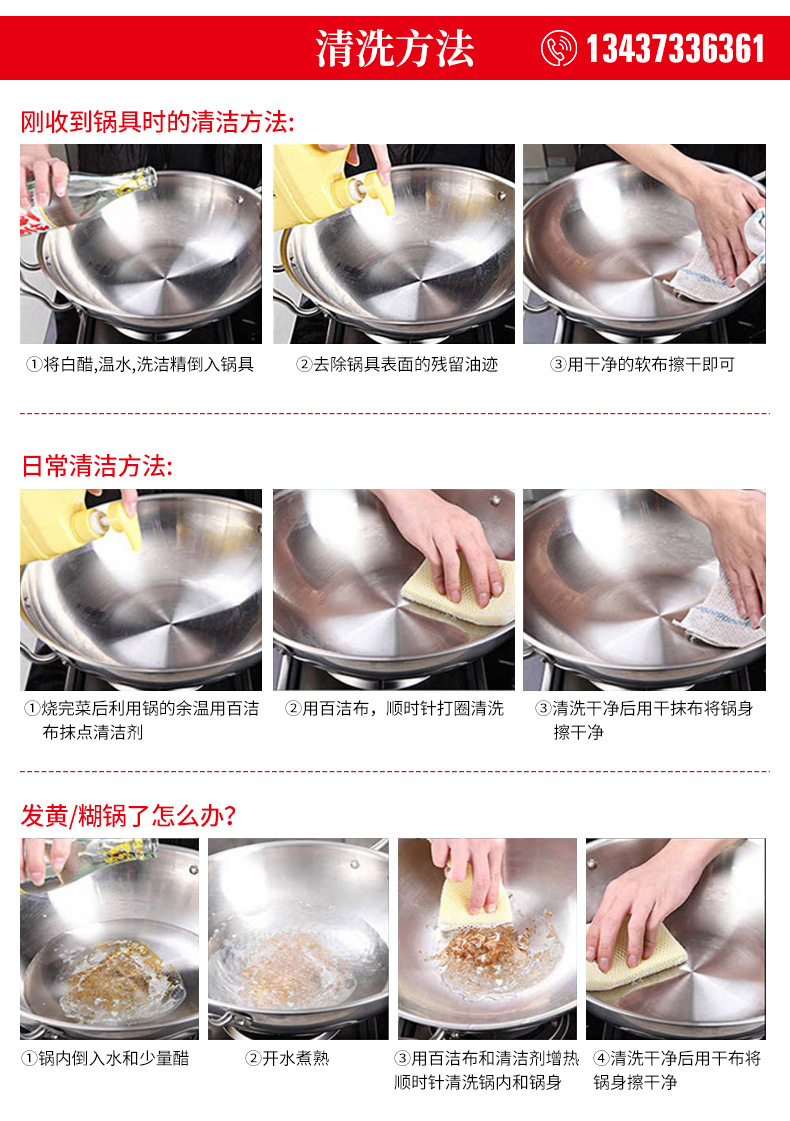 清洗方法 13437336361

刚收到锅具时的清洁方法:

①将白醋,温水,洗洁精倒入锅具

②去除锅具表面的残留油迹

③用干净的软布擦干即可

日常清洁方法:

①烧完菜后利用锅的余温用百洁布抹点清洁剂

②用百洁布，顺时针打圈清洗

③清洗干净后用干抹布将锅身擦干净

发黄/糊锅了怎么办?

①锅内倒入水和少量醋

②开水煮熟

③用百洁布和清洁剂增热顺时针清洗锅内和锅身

④清洗干净后用干布将锅身擦干净