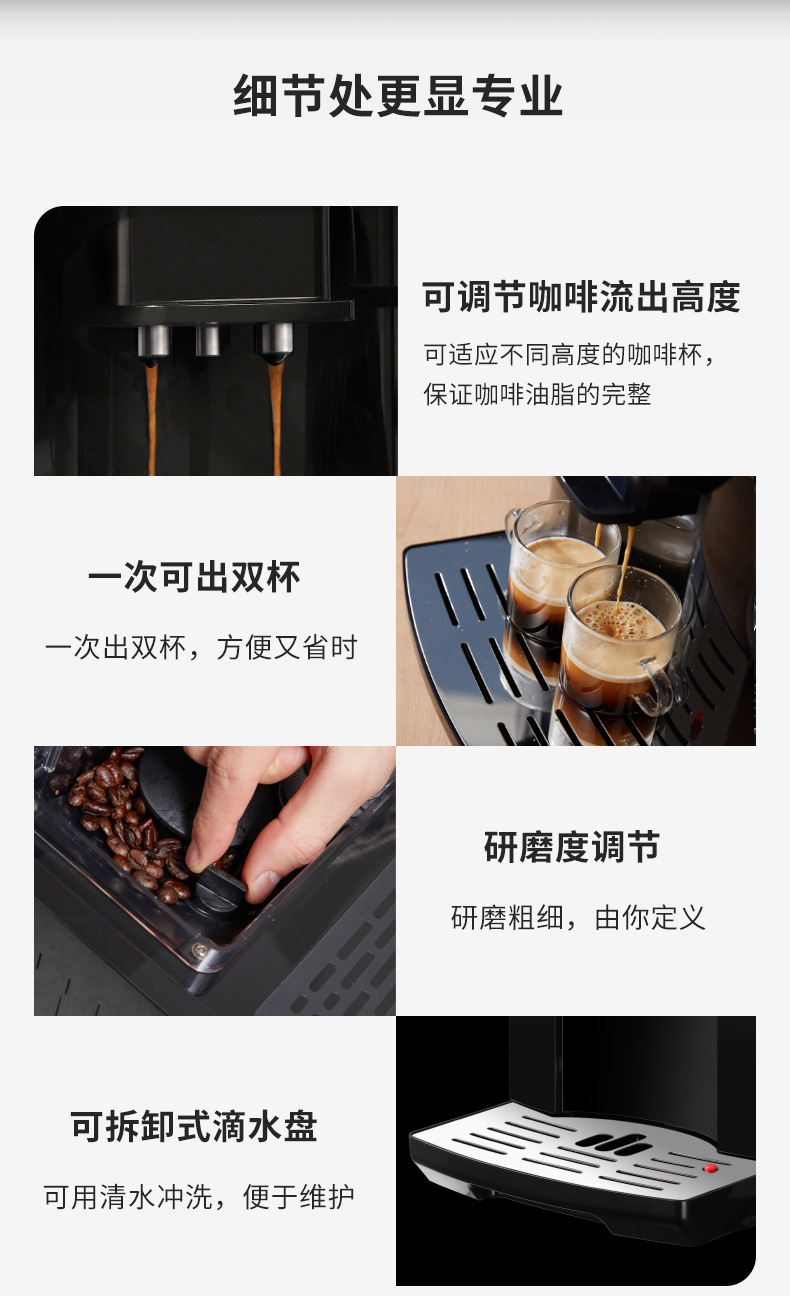 细节处更显专业

可调节咖啡流出高度

可适应不同高度的咖啡杯，保证咖啡油脂的完整

一次可出双杯

一次出双杯，方便又省时

研磨度调节

研磨粗细，由你定义

可拆卸式滴水盘

可用清水冲洗，便于维护