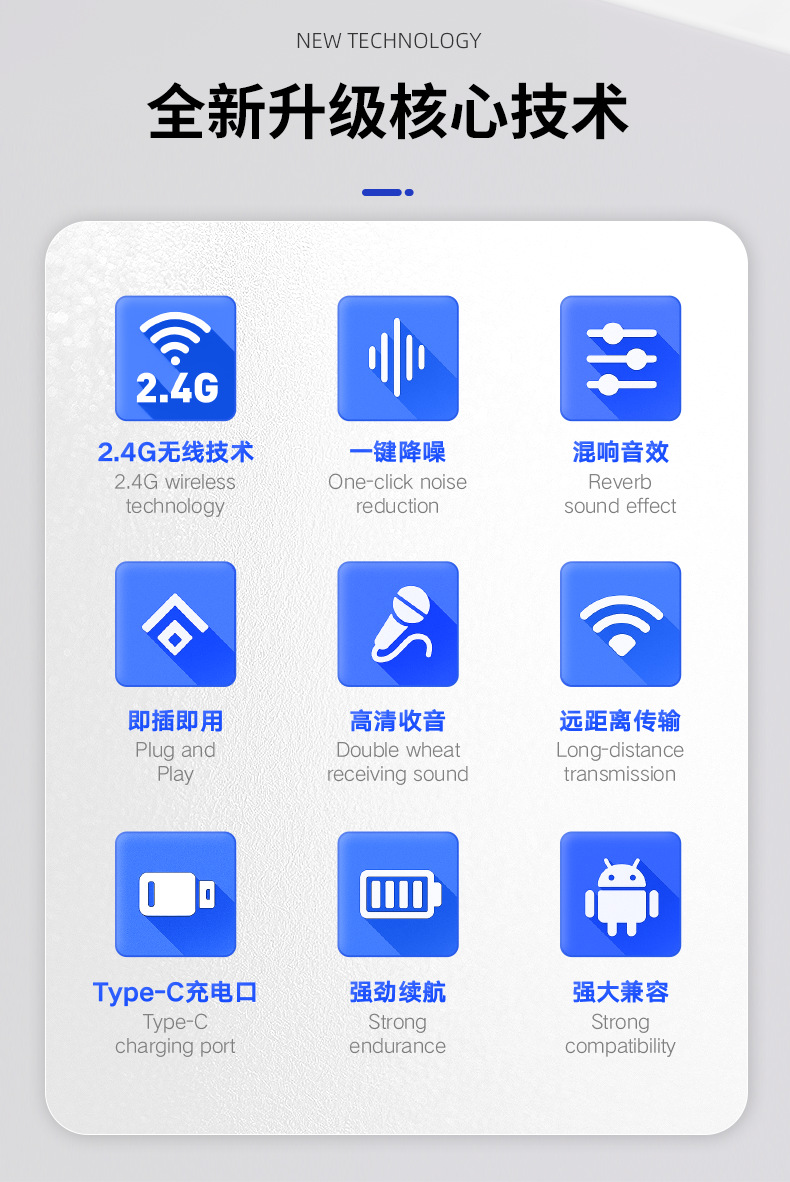 NEW TECHNOLOGY

全新升级核心技术

2.4G

2.4G无线技术
2.4G wireless technology

一键降噪
One-click noise reduction

混响音效
Reverb sound effect

即插即用
Plug and Play

高清收音
Double wheat receiving sound

远距离传输
Long-distance transmission

Type-C充电口
Type-C charging port

强劲续航
Strong endurance

强大兼容
Strong compatibility