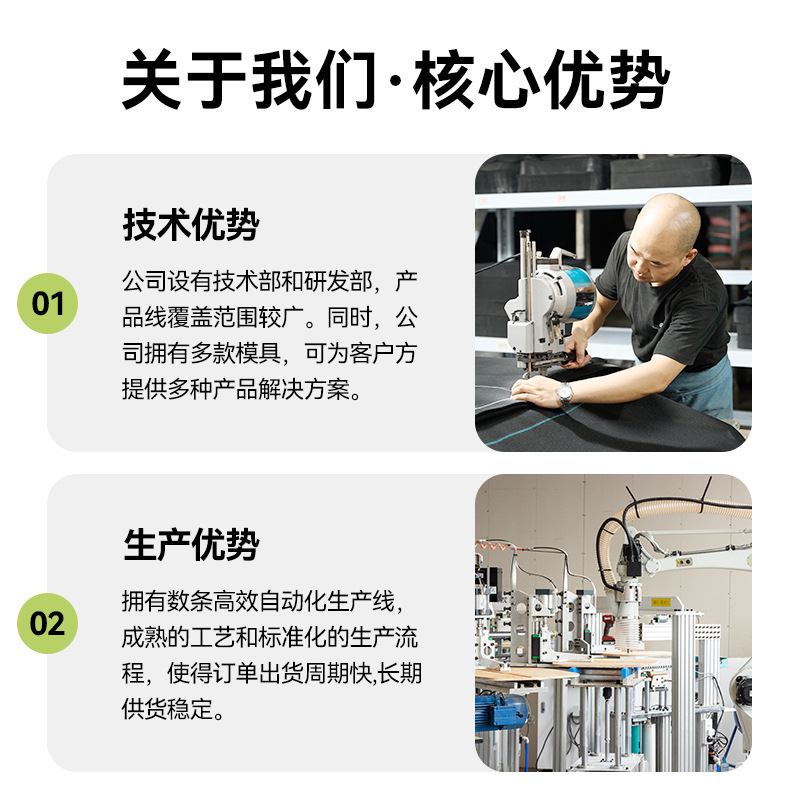 关于我们·核心优势

01

技术优势

公司设有技术部和研发部，产品线覆盖范围较广。同时，公司拥有多款模具，可为客户方提供多种产品解决方案。

02

生产优势

拥有数条高效自动化生产线，成熟的工艺和标准化的生产流程，使得订单出货周期快,长期供货稳定。