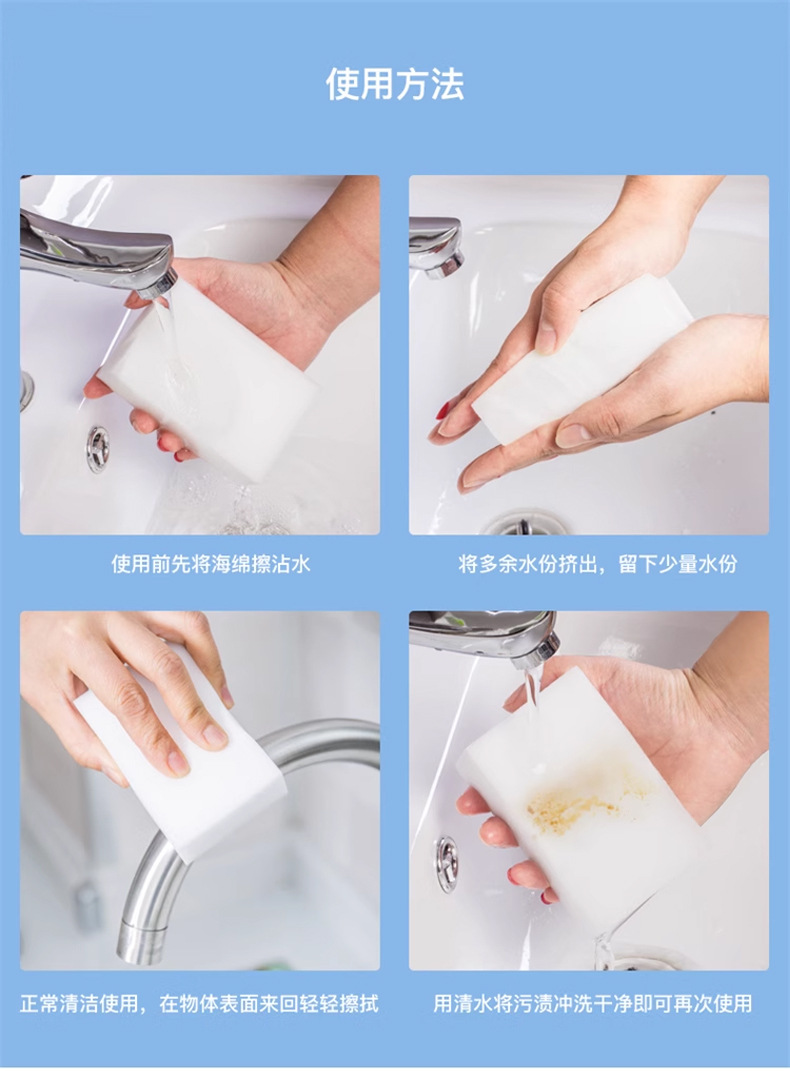 使用方法

使用前先将海绵擦沾水

将多余水份挤出，留下少量水份

正常清洁使用，在物体表面来回轻轻擦拭

用清水将污渍冲洗干净即可再次使用